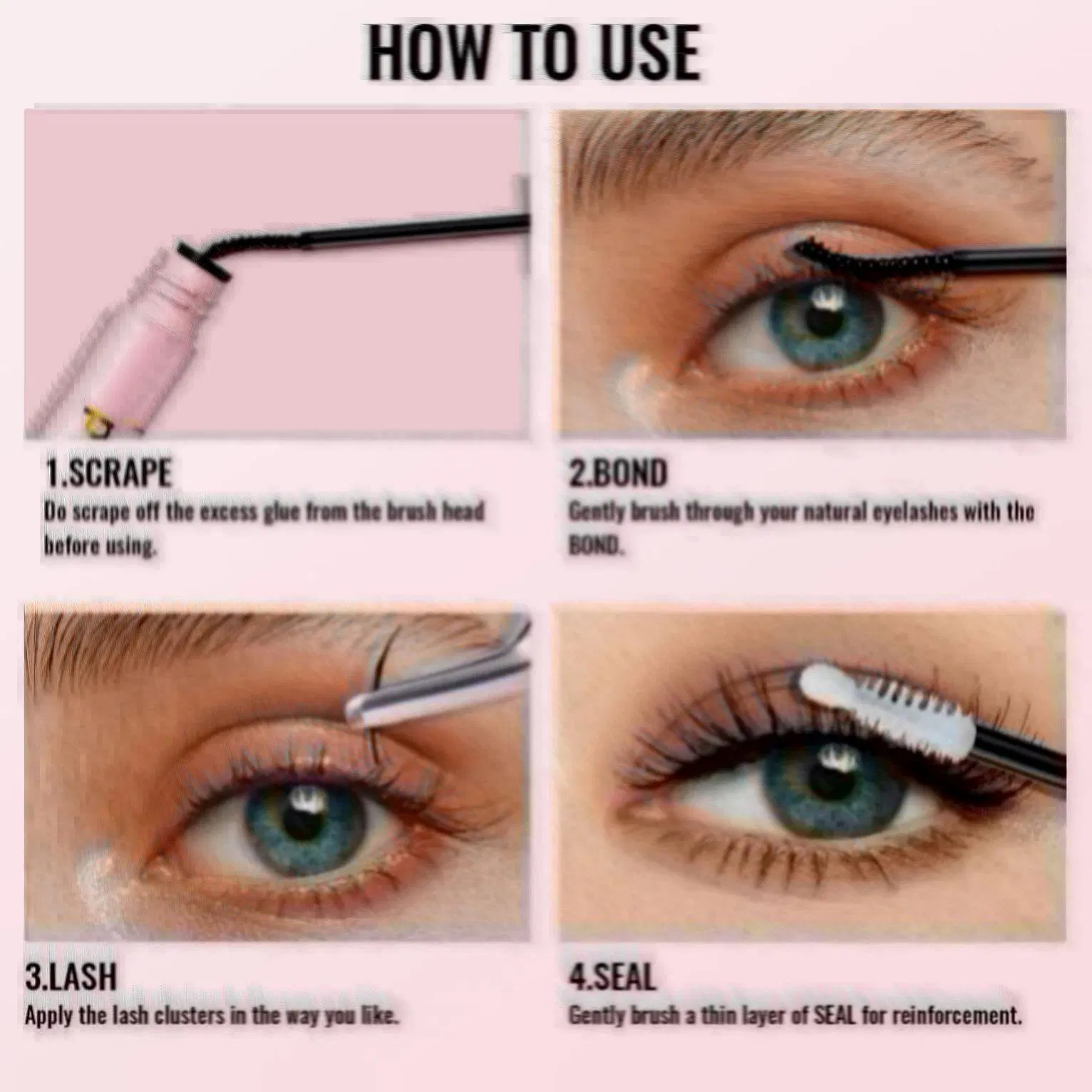 HOW TO USE

1.SCRAPE
Do scrape off the excess glue from the brush head before using.

2.BOND
Gently brush through your natural eyelashes with the BOND.

3.LASH
Apply the lash clusters in the way you like.

4.SEAL
Gently brush a thin layer of SEAL for reinforcement.