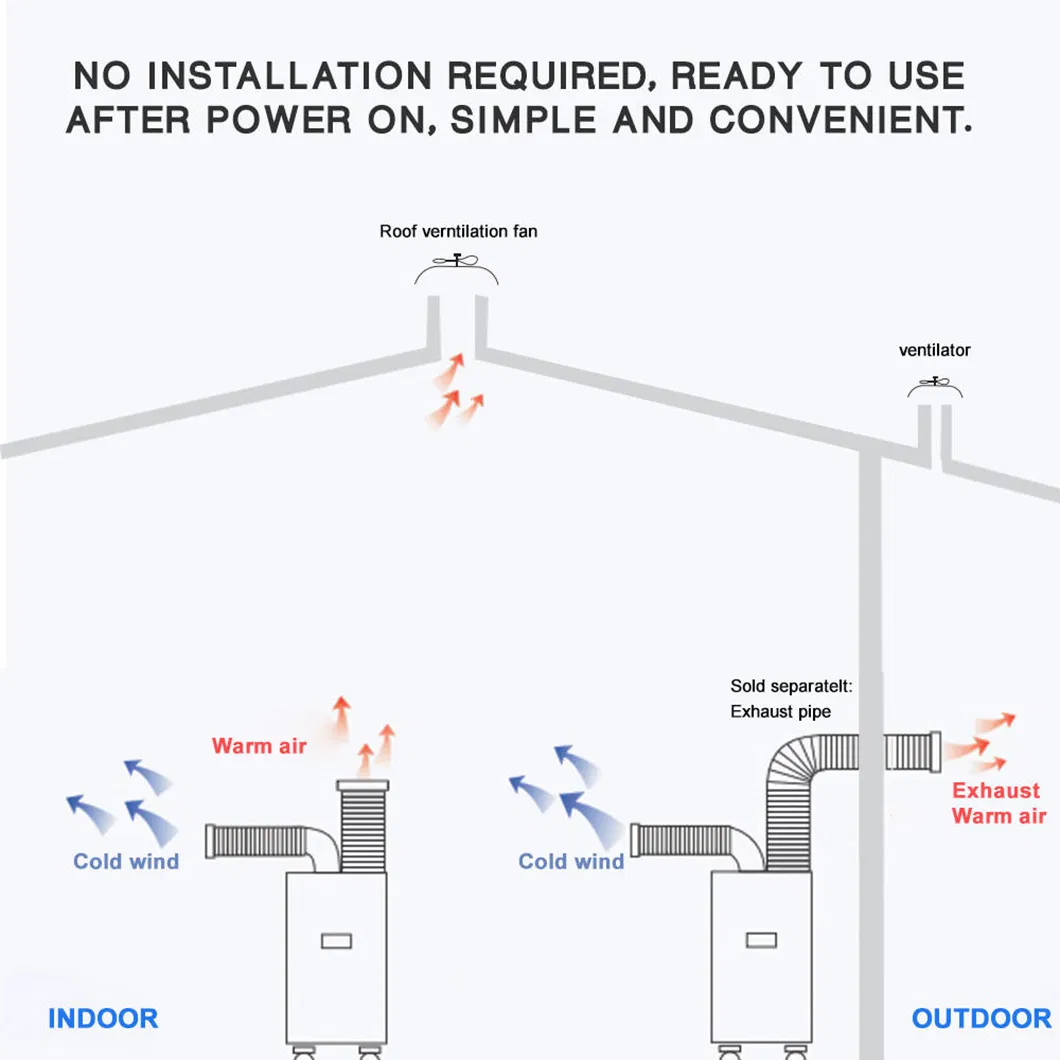 NO INSTALLATION REQUIRED, READY TO USE AFTER POWER ON, SIMPLE AND CONVENIENT.

Roof verntilation fan

ventilator

Sold separatelt:
Exhaust pipe

Warm air

Cold wind

Cold wind

Exhaust
Warm air

INDOOR

OUTDOOR