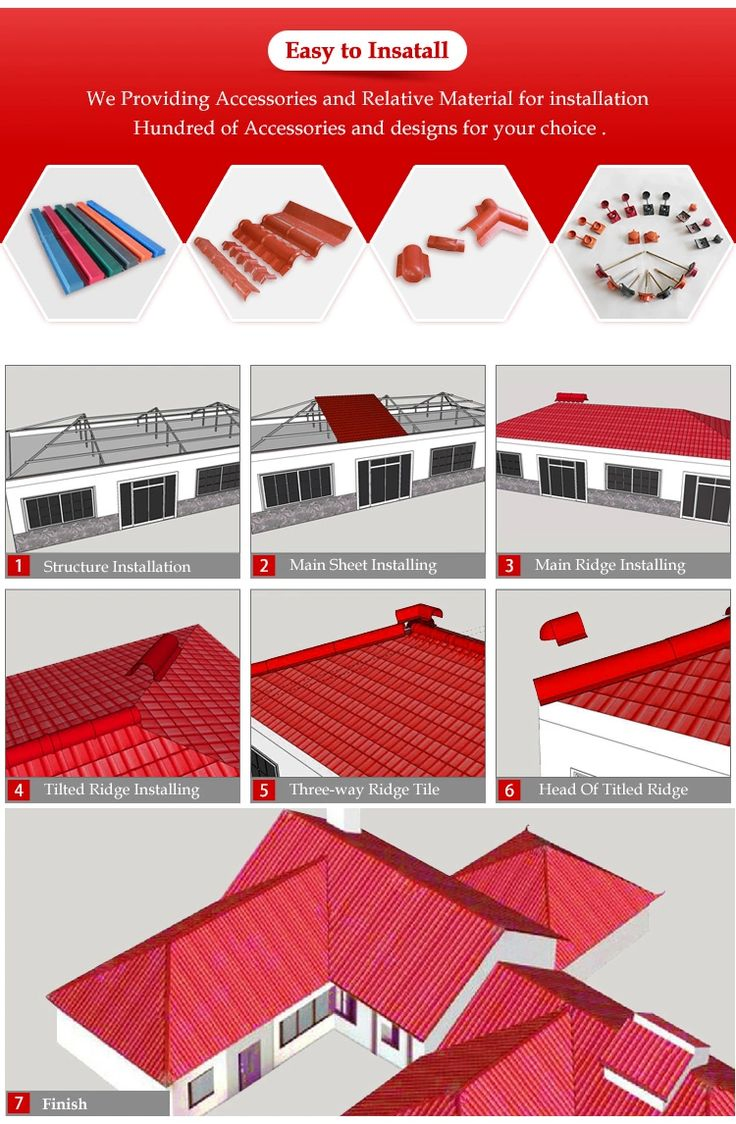 Easy to Insatall

We Providing Accessories and Relative Material for installation
Hundred of Accessories and designs for your choice .

1 Structure Installation

2 Main Sheet Installing

3 Main Ridge Installing

4 Tilted Ridge Installing

5 Three-way Ridge Tile

6 Head Of Titled Ridge

7 Finish