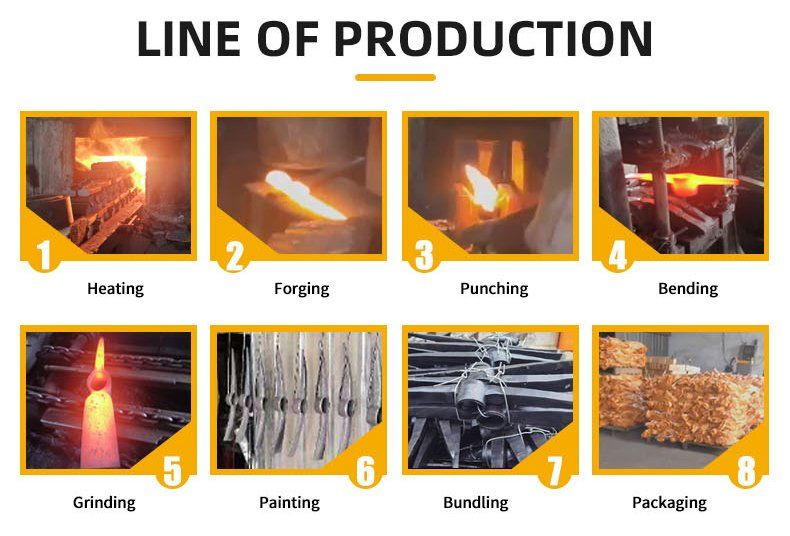 LINE OF PRODUCTION

1
Heating

2
Forging

3
Punching

4
Bending

5
Grinding

6
Painting

7
Bundling

8
Packaging