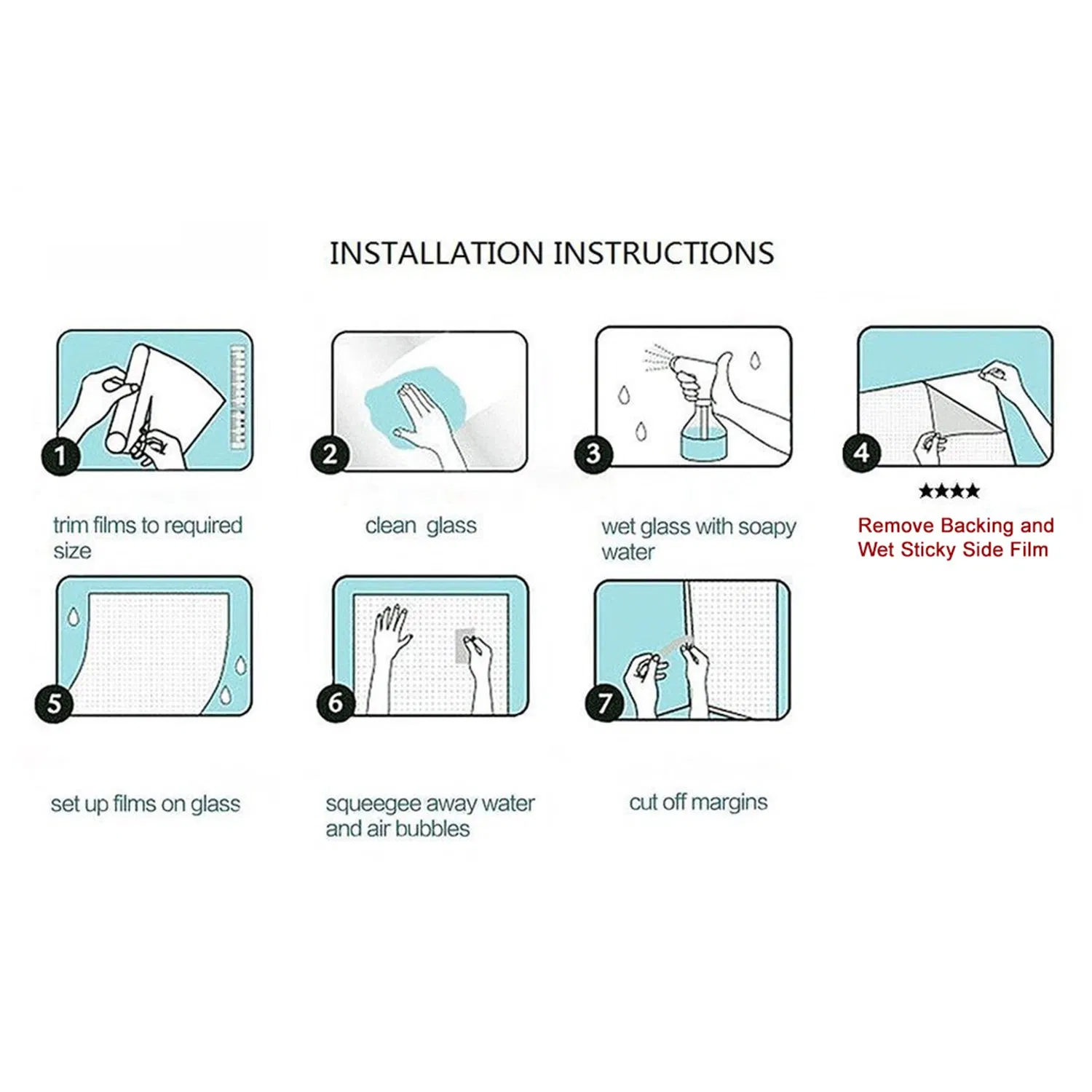 INSTALLATION INSTRUCTIONS

1

trim films to required size

2

clean glass

3

wet glass with soapy water

4

★★★★

Remove Backing and Wet Sticky Side Film

5

set up films on glass

6

squeegee away water and air bubbles

7

cut off margins