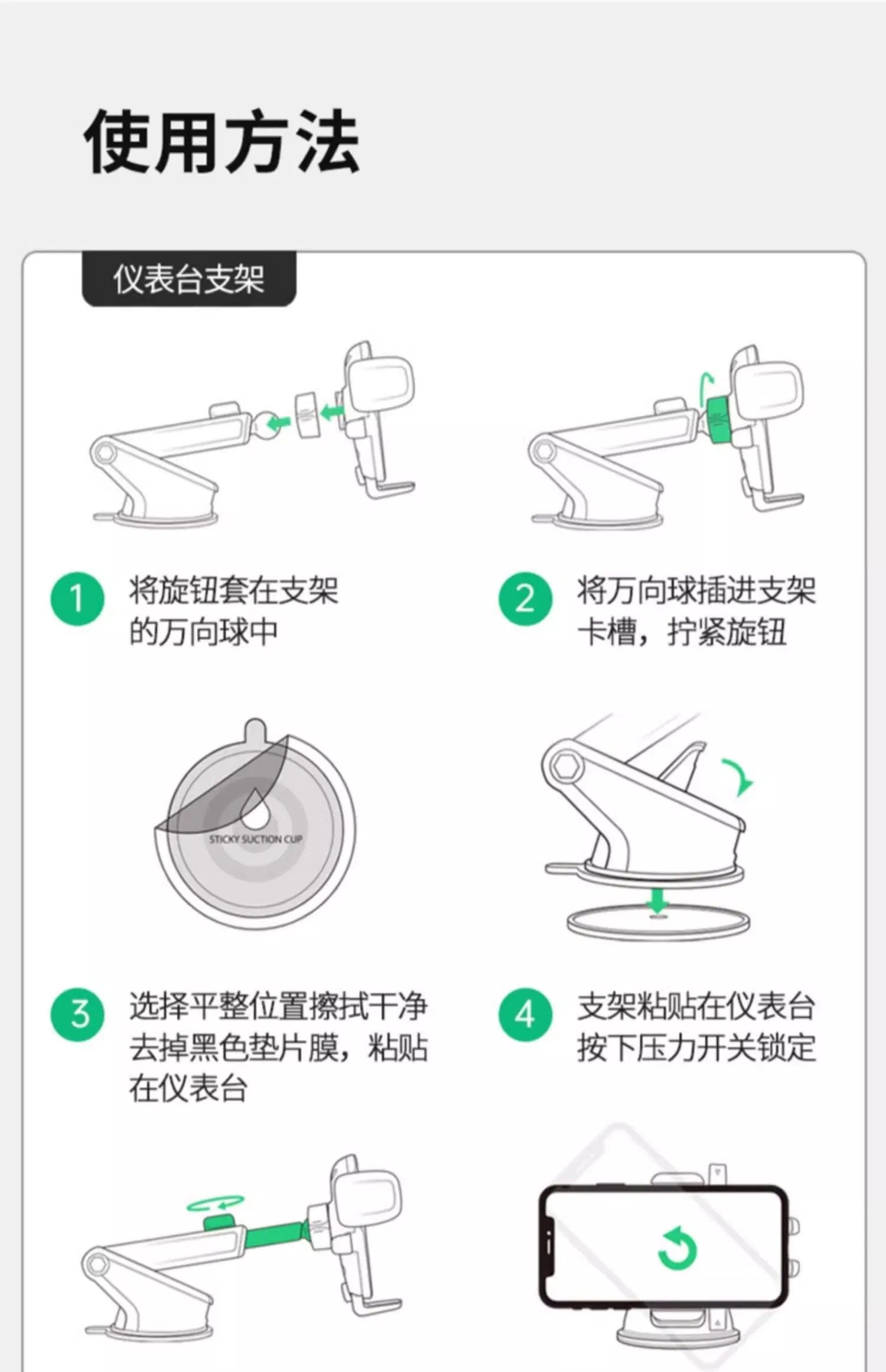 使用方法

仪表台支架

1 将旋钮套在支架的万向球中

2 将万向球插进支架卡槽，拧紧旋钮

STICKY SUCTION CUP

3 选择平整位置擦拭干净去掉黑色垫片膜，粘贴在仪表台

4 支架粘贴在仪表台按下压力开关锁定