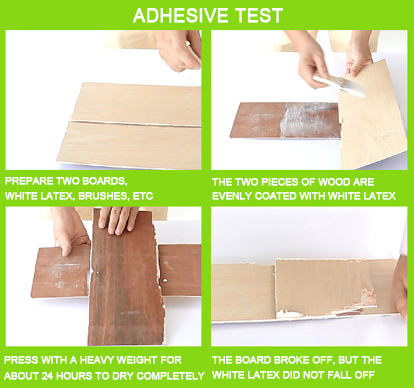 ADHESIVE TEST

PREPARE TWO BOARDS, WHITE LATEX, BRUSHES, ETC

THE TWO PIECES OF WOOD ARE EVENLY COATED WITH WHITE LATEX

PRESS WITH A HEAVY WEIGHT FOR ABOUT 24 HOURS TO DRY COMPLETELY

THE BOARD BROKE OFF, BUT THE WHITE LATEX DID NOT FALL OFF