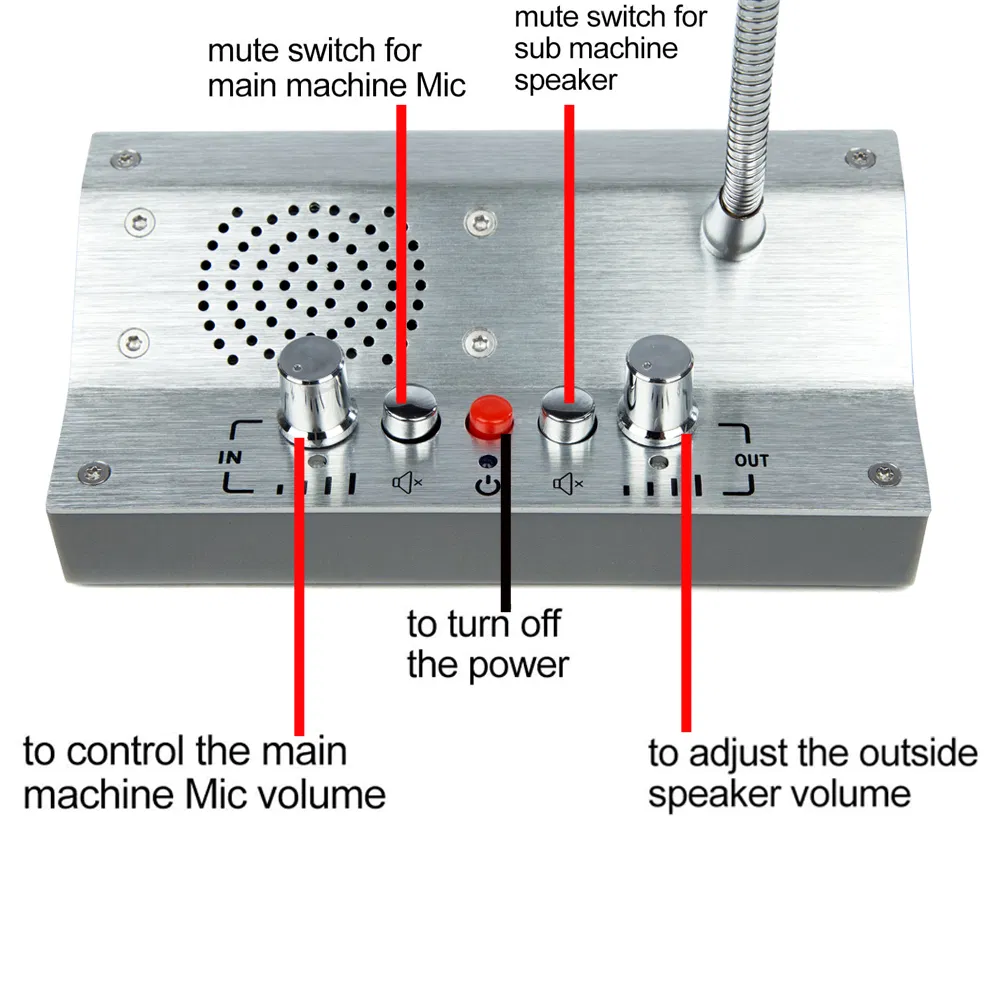 mute switch for main machine Mic

mute switch for sub machine speaker

IN

OUT

to turn off the power

to control the main machine Mic volume

to adjust the outside speaker volume