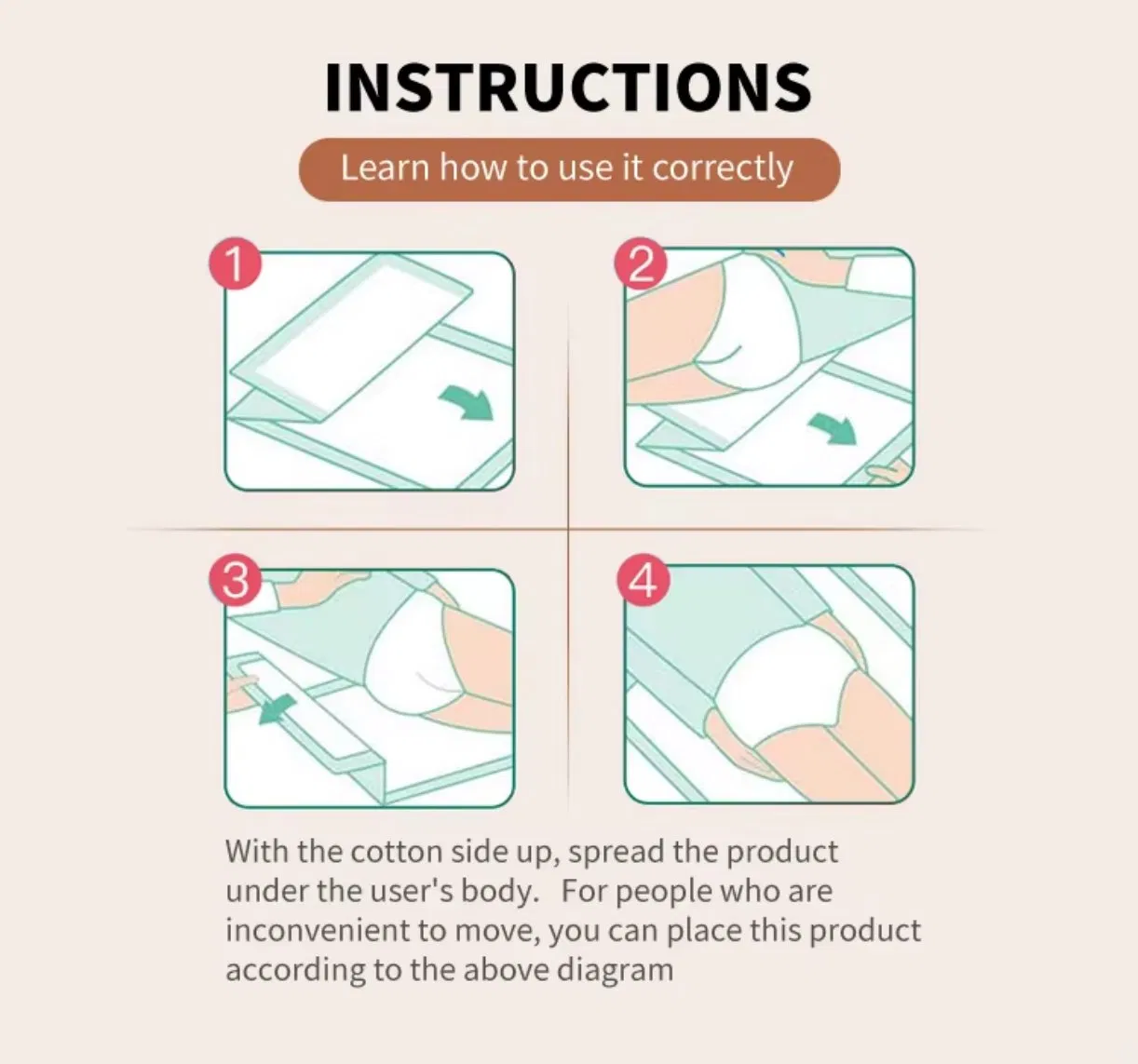 INSTRUCTIONS

Learn how to use it correctly

1

2

3

4

With the cotton side up, spread the product under the user's body.   For people who are inconvenient to move, you can place this product according to the above diagram