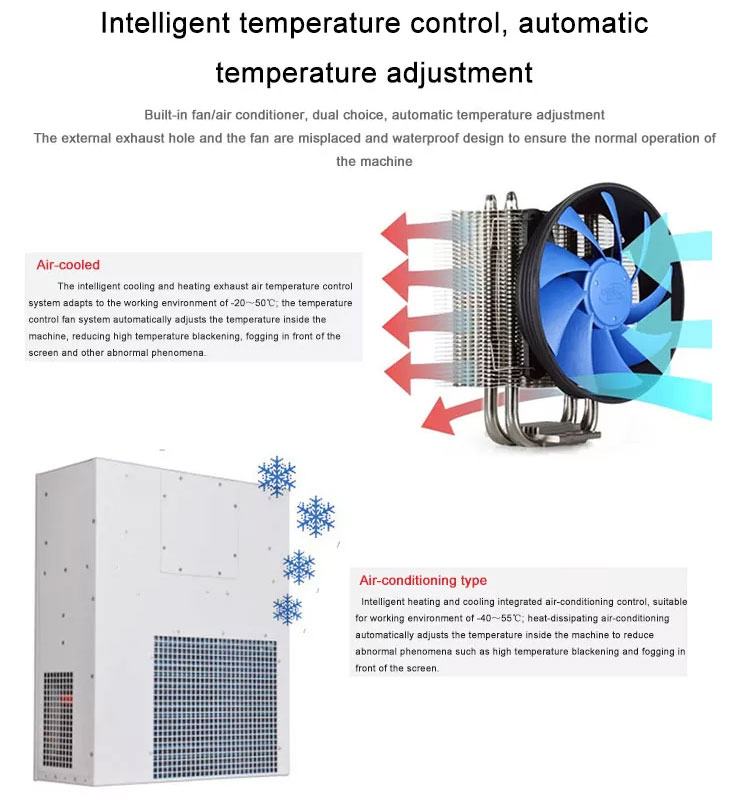 Intelligent temperature control, automatic temperature adjustment

Built-in fan/air conditioner, dual choice, automatic temperature adjustment
The external exhaust hole and the fan are misplaced and waterproof design to ensure the normal operation of the machine

Air-cooled

The intelligent cooling and heating exhaust air temperature control system adapts to the working environment of -20～50℃; the temperature control fan system automatically adjusts the temperature inside the machine, reducing high temperature blackening, fogging in front of the screen and other abnormal phenomena.

Air-conditioning type

Intelligent heating and cooling integrated air-conditioning control, suitable for working environment of -40～55℃; heat-dissipating air-conditioning automatically adjusts the temperature inside the machine to reduce abnormal phenomena such as high temperature blackening and fogging in front of the screen.