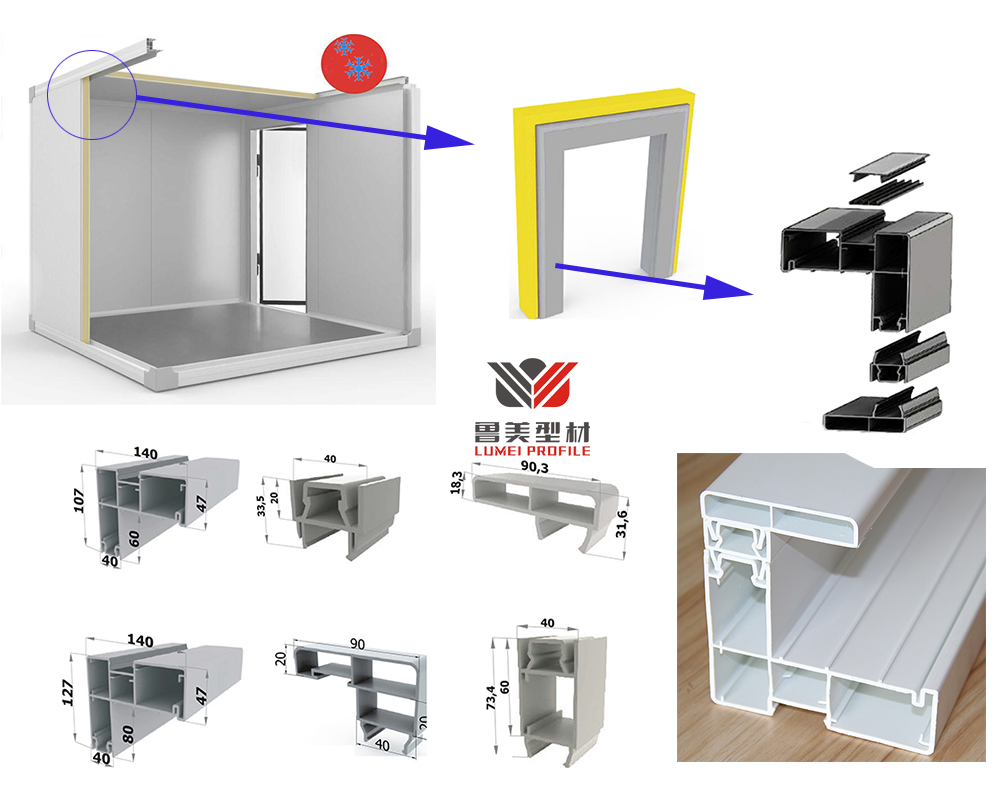 鲁美型材
LUMEI PROFILE

140
107
47
60
40

40
33,5
20

90,3
18,3
31,6

140
127
47
80
40

90
20
40
20

40
73,4
60