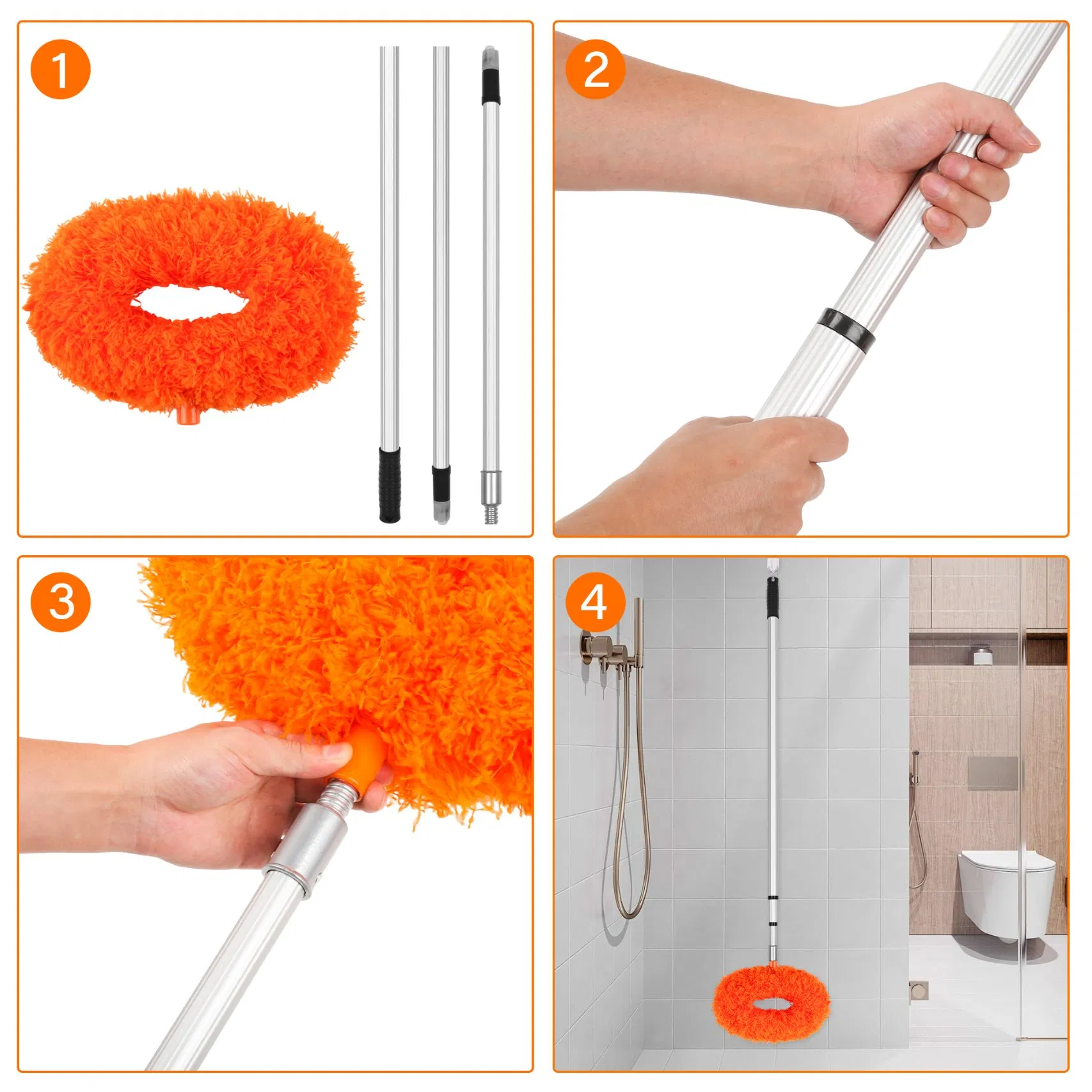 1

2

3

4