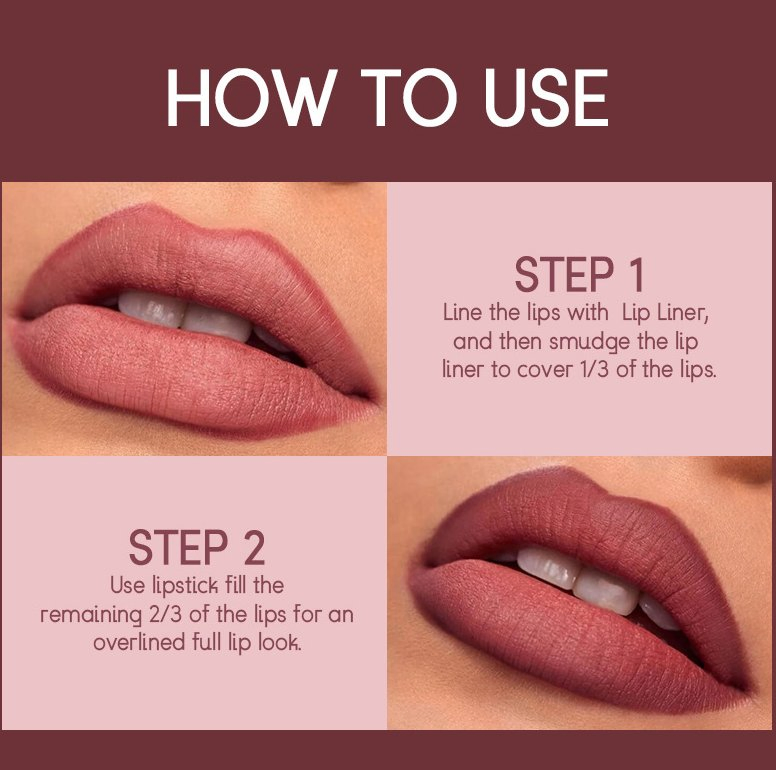 HOW TO USE

STEP 1
Line the lips with Lip Liner, and then smudge the lip liner to cover 1/3 of the lips.

STEP 2
Use lipstick fill the remaining 2/3 of the lips for an overlined full lip look.