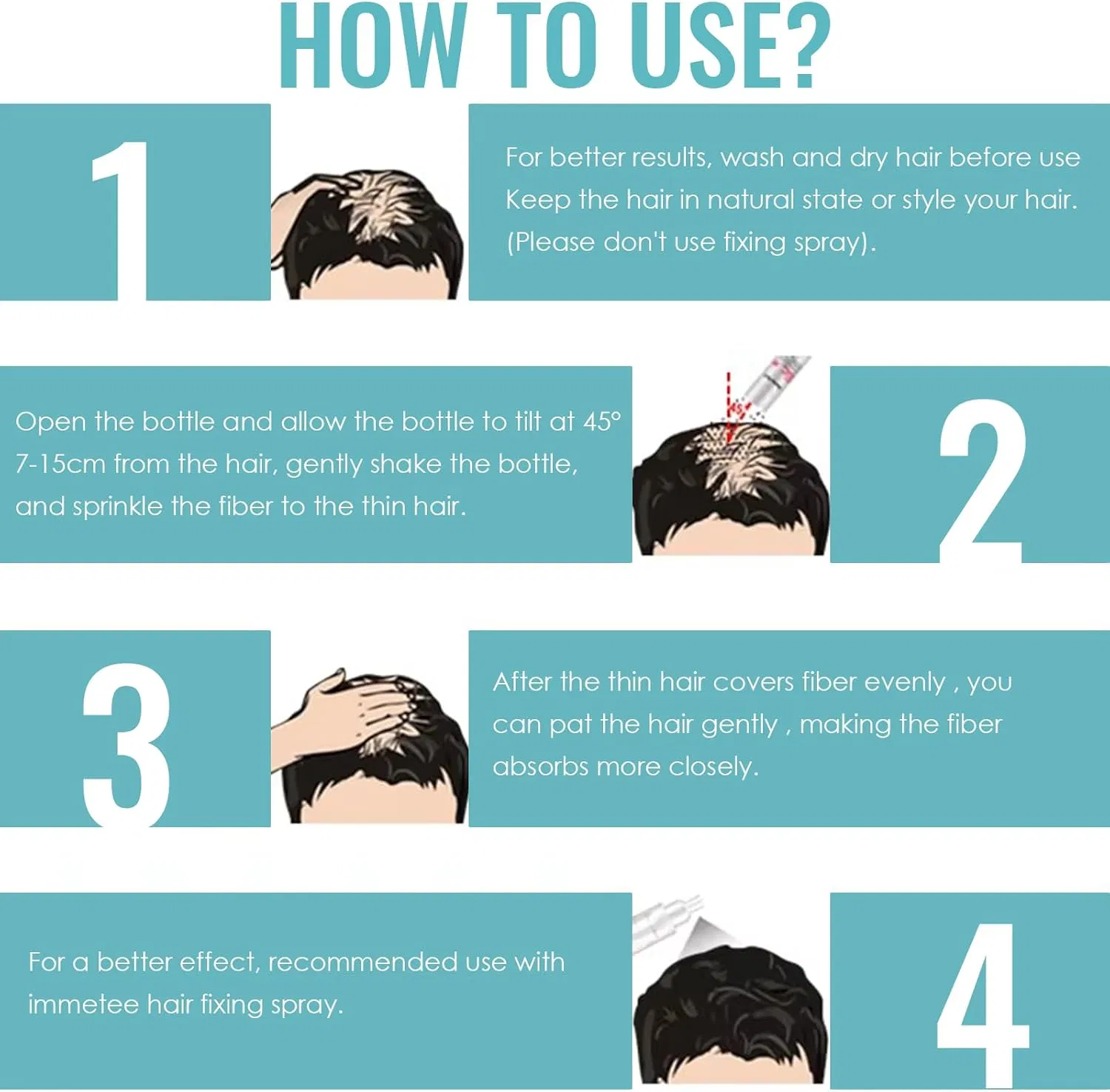 HOW TO USE?

1

For better results, wash and dry hair before use Keep the hair in natural state or style your hair. (Please don't use fixing spray).

Open the bottle and allow the bottle to tilt at 45° 7-15cm from the hair, gently shake the bottle, and sprinkle the fiber to the thin hair.

45°

2

3

After the thin hair covers fiber evenly , you can pat the hair gently , making the fiber absorbs more closely.

For a better effect, recommended use with immetee hair fixing spray.

4