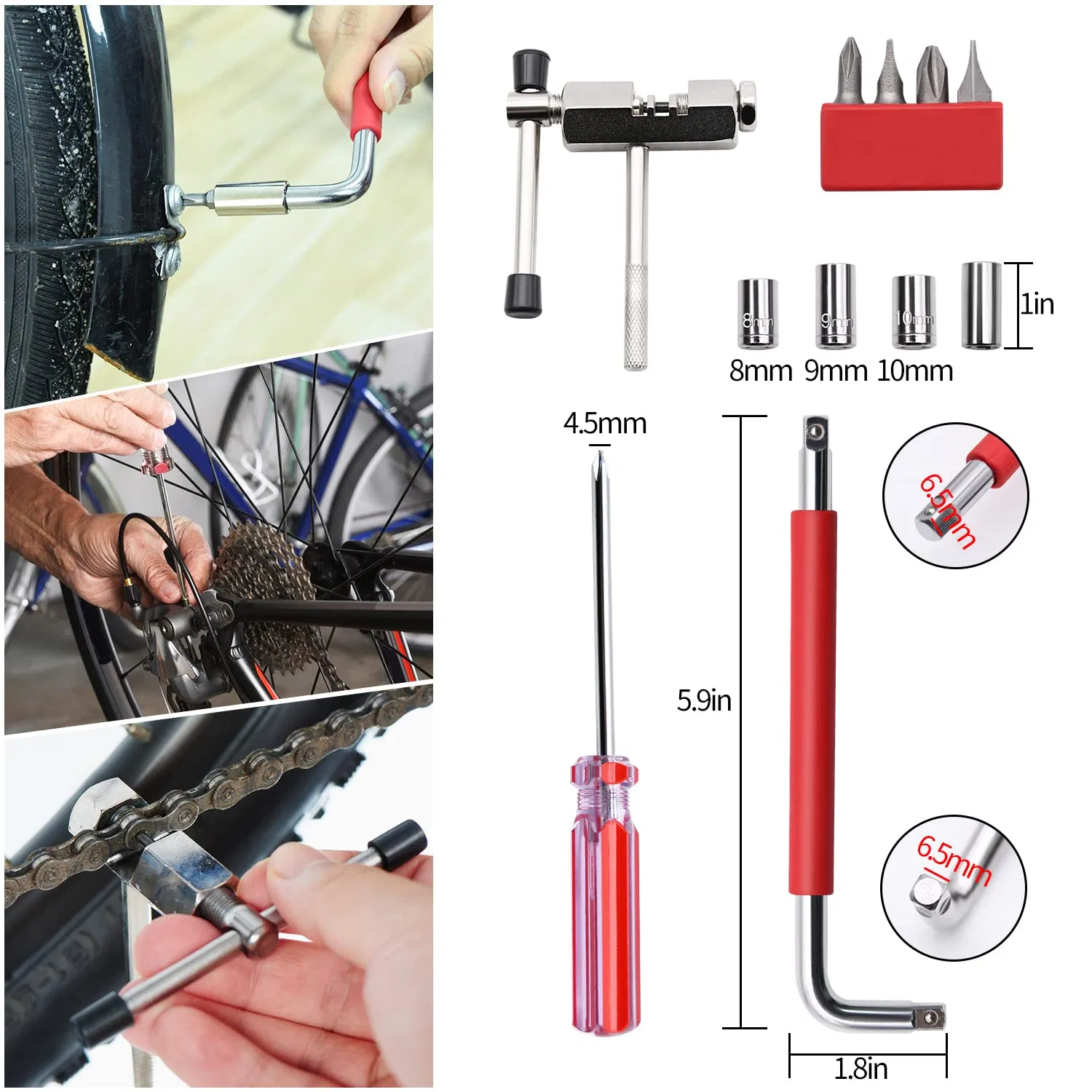 8mm 9mm 10mm

1in

8mm 9mm 10mm

4.5mm

5.9in

6.5mm

6.5mm

1.8in