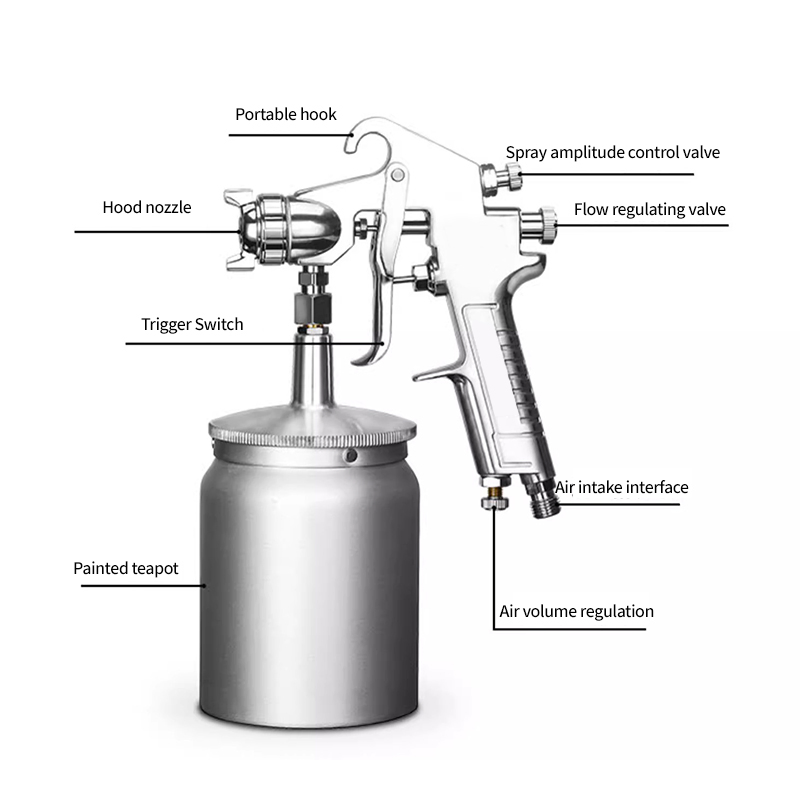 Portable hook

Spray amplitude control valve

Hood nozzle

Flow regulating valve

Trigger Switch

Air intake interface

Painted teapot

Air volume regulation