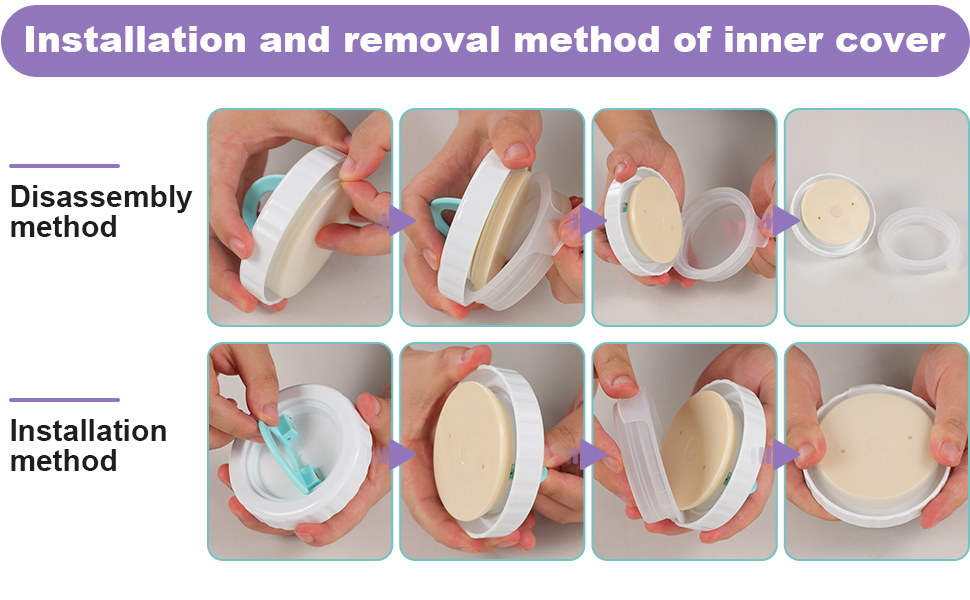 Installation and removal method of inner cover

Disassembly method

Installation method