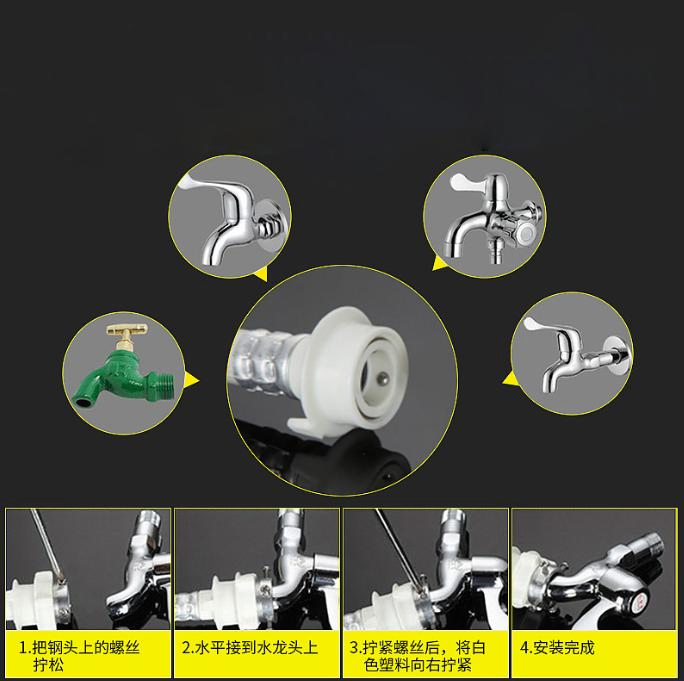 1.把钢头上的螺丝拧松

2.水平接到水龙头上

3.拧紧螺丝后，将白色塑料向右拧紧

4.安装完成