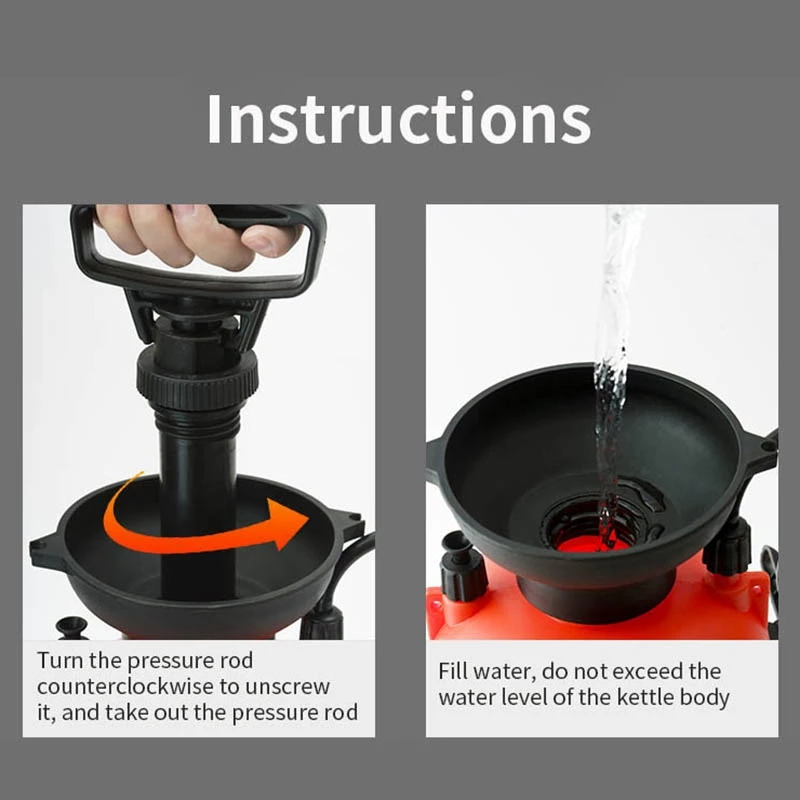 Instructions

Turn the pressure rod counterclockwise to unscrew it, and take out the pressure rod

Fill water, do not exceed the water level of the kettle body