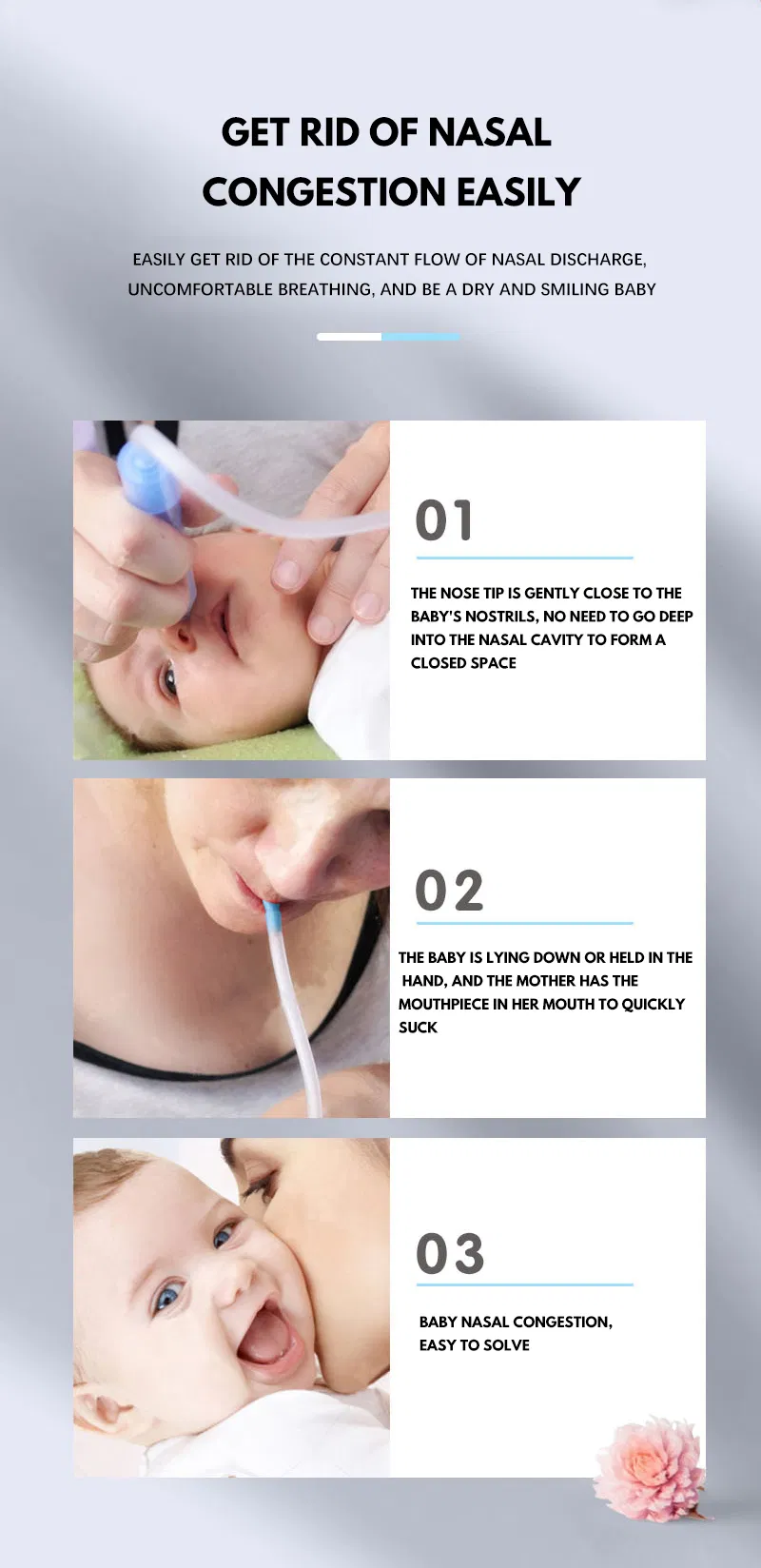 GET RID OF NASAL CONGESTION EASILY

EASILY GET RID OF THE CONSTANT FLOW OF NASAL DISCHARGE, UNCOMFORTABLE BREATHING, AND BE A DRY AND SMILING BABY

01

THE NOSE TIP IS GENTLY CLOSE TO THE BABY'S NOSTRILS, NO NEED TO GO DEEP INTO THE NASAL CAVITY TO FORM A CLOSED SPACE

02

THE BABY IS LYING DOWN OR HELD IN THE HAND, AND THE MOTHER HAS THE MOUTHPIECE IN HER MOUTH TO QUICKLY SUCK

03

BABY NASAL CONGESTION, EASY TO SOLVE