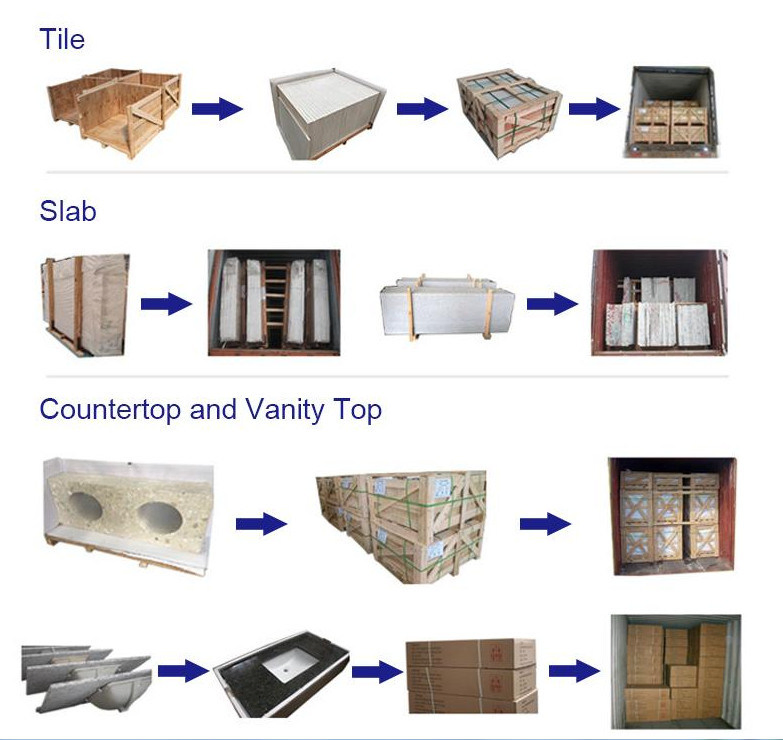 Tile

Slab

Countertop and Vanity Top