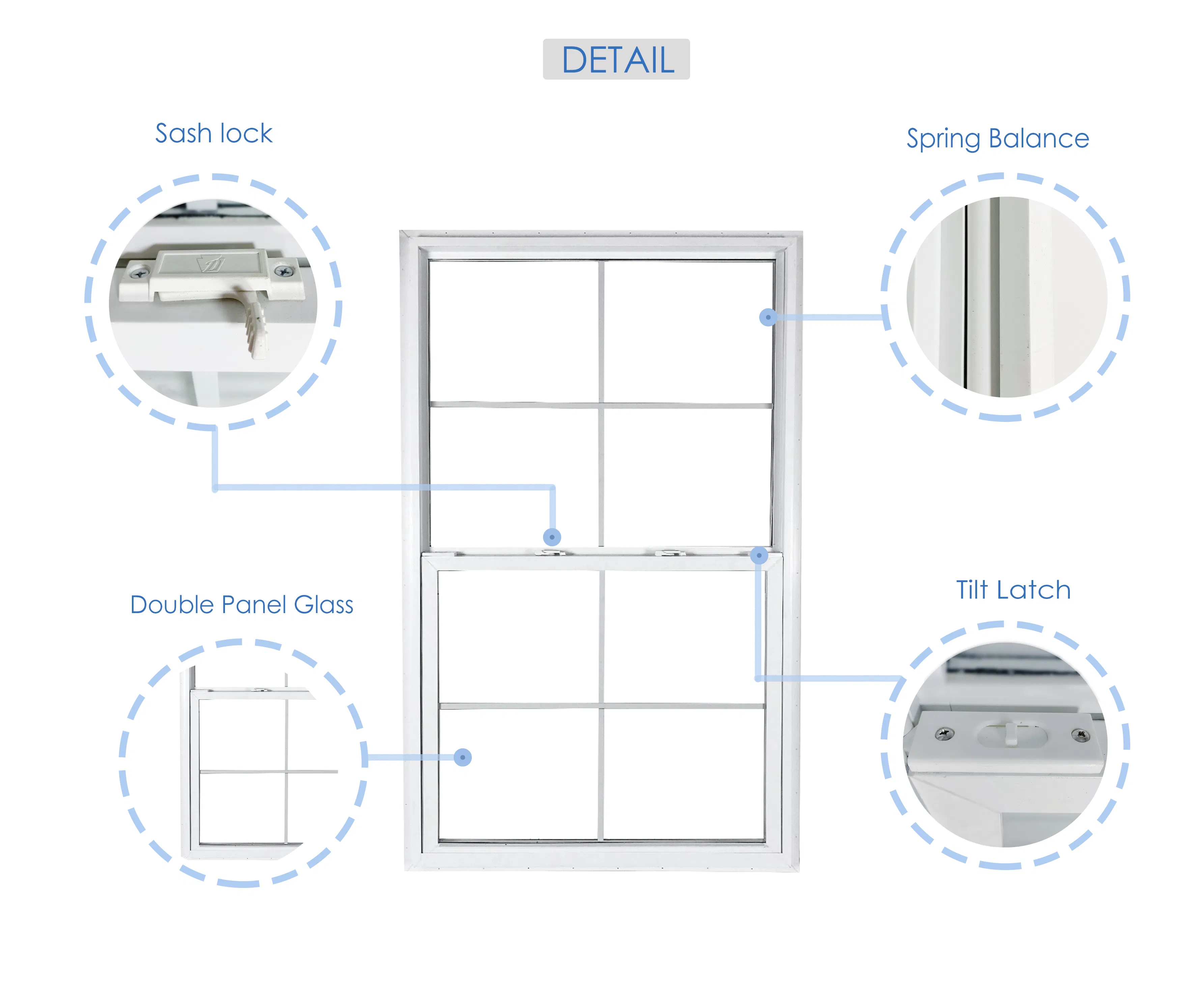 DETAIL

Sash lock

Spring Balance

Double Panel Glass

Tilt Latch