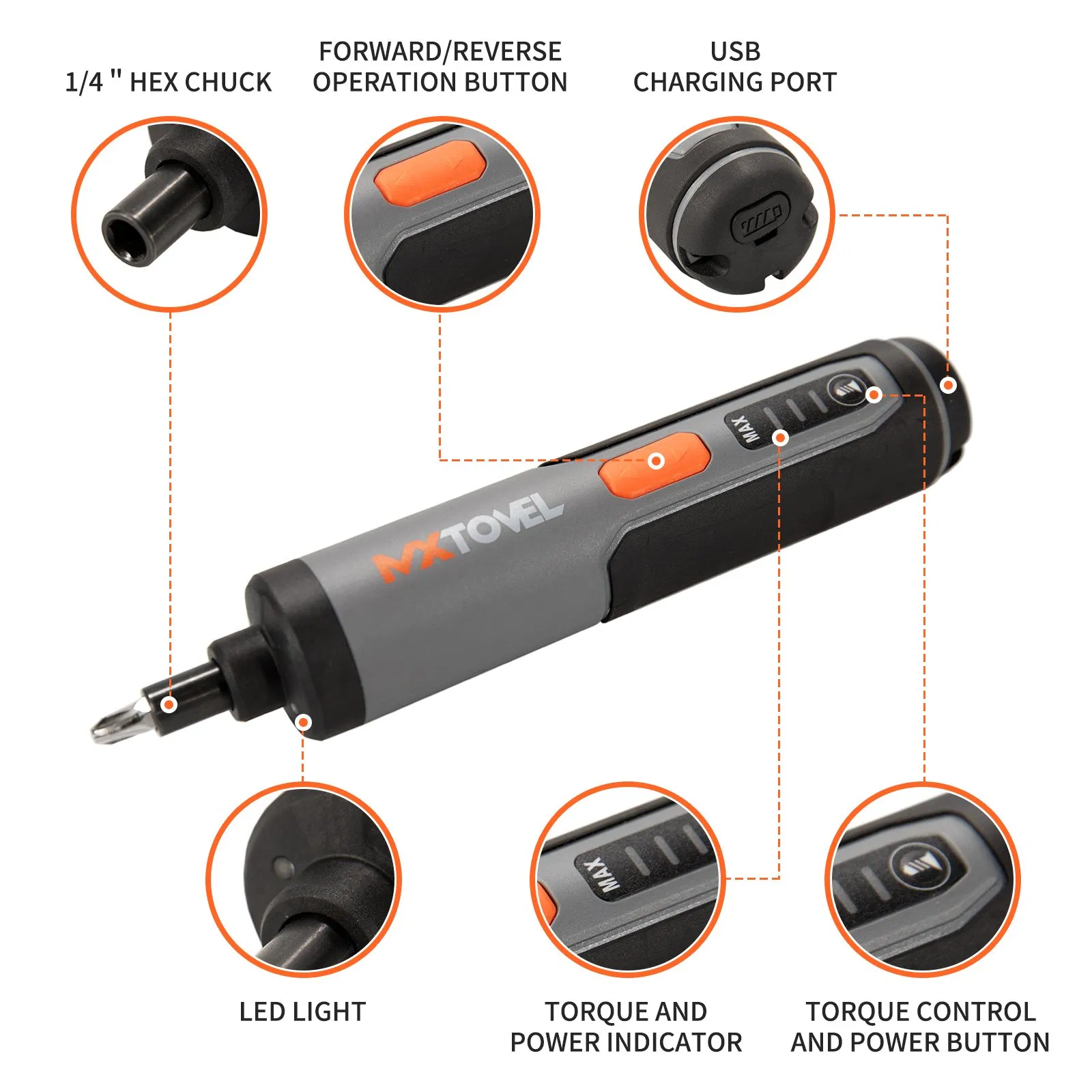 1/4 " HEX CHUCK

FORWARD/REVERSE OPERATION BUTTON

USB CHARGING PORT

MAX

MXTOVEL

MAX

LED LIGHT

TORQUE AND POWER INDICATOR

TORQUE CONTROL AND POWER BUTTON