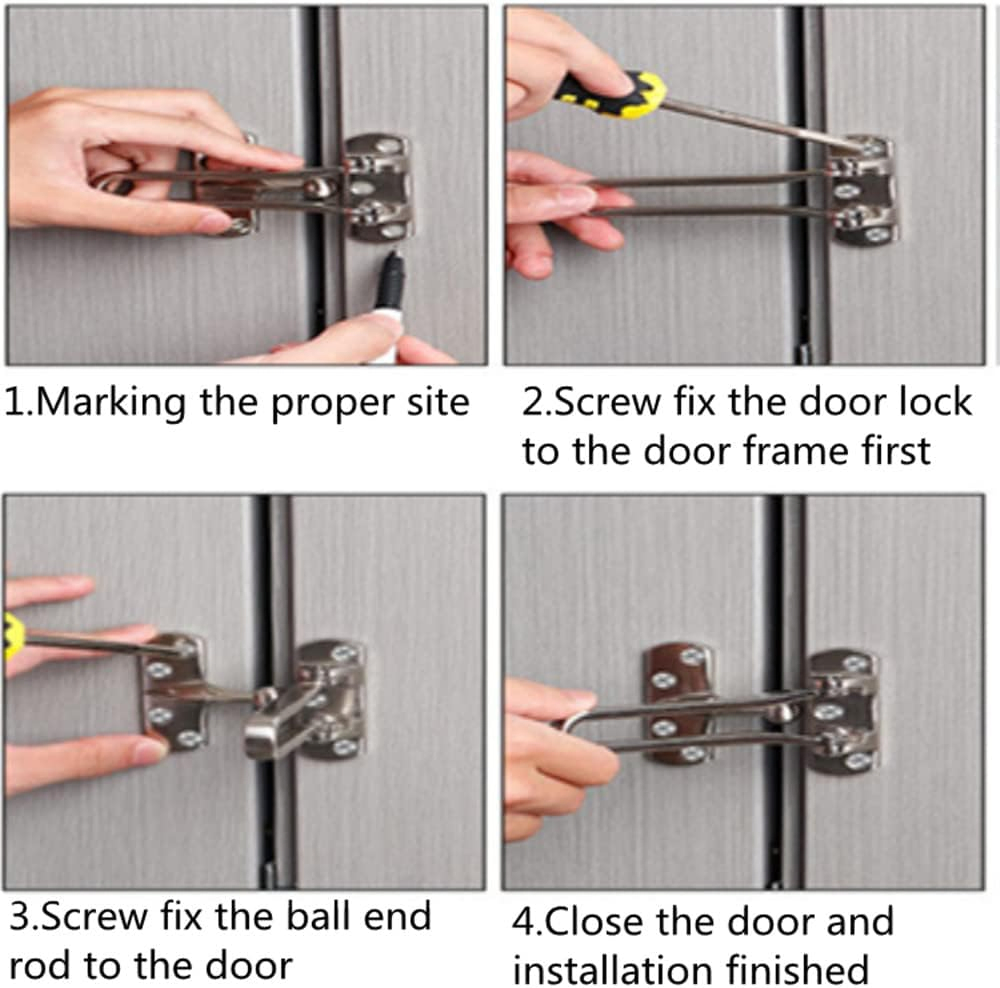 1.Marking the proper site

2.Screw fix the door lock to the door frame first

3.Screw fix the ball end rod to the door

4.Close the door and installation finished