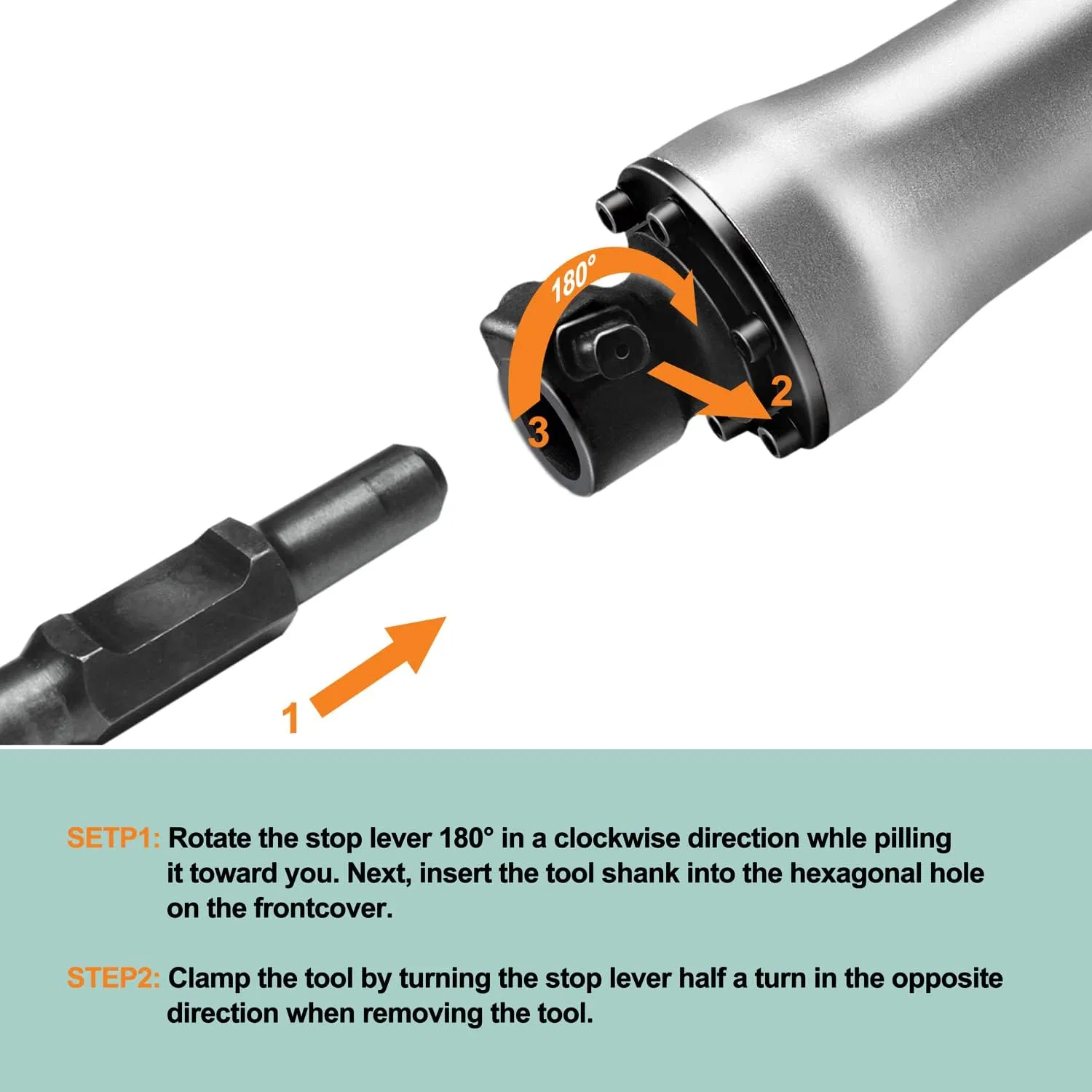 180°

2

3

1

SETP1: Rotate the stop lever 180° in a clockwise direction whle pilling it toward you. Next, insert the tool shank into the hexagonal hole on the frontcover.

STEP2: Clamp the tool by turning the stop lever half a turn in the opposite direction when removing the tool.