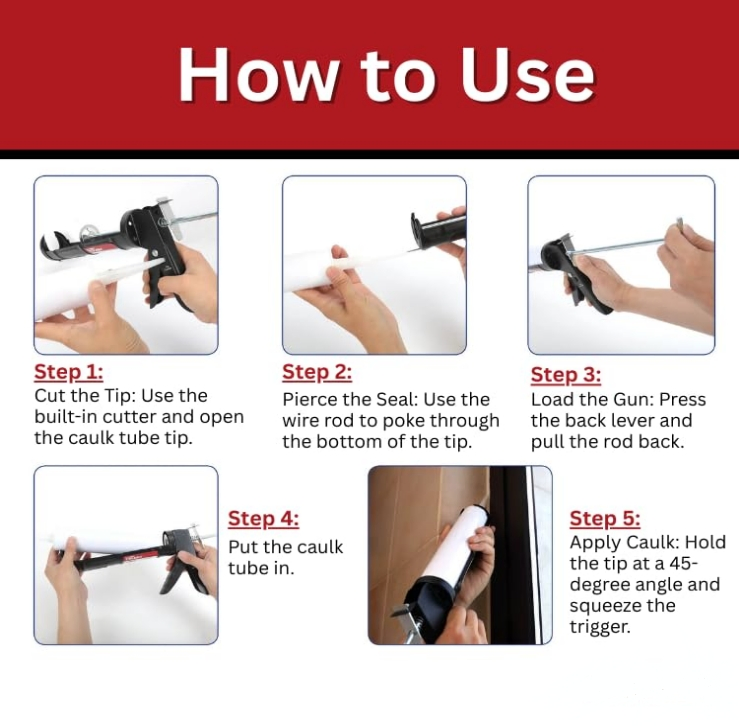 How to Use

Step 1:
Cut the Tip: Use the built-in cutter and open the caulk tube tip.

Step 2:
Pierce the Seal: Use the wire rod to poke through the bottom of the tip.

Step 3:
Load the Gun: Press the back lever and pull the rod back.

Step 4:
Put the caulk tube in.

Step 5:
Apply Caulk: Hold the tip at a 45-degree angle and squeeze the trigger.