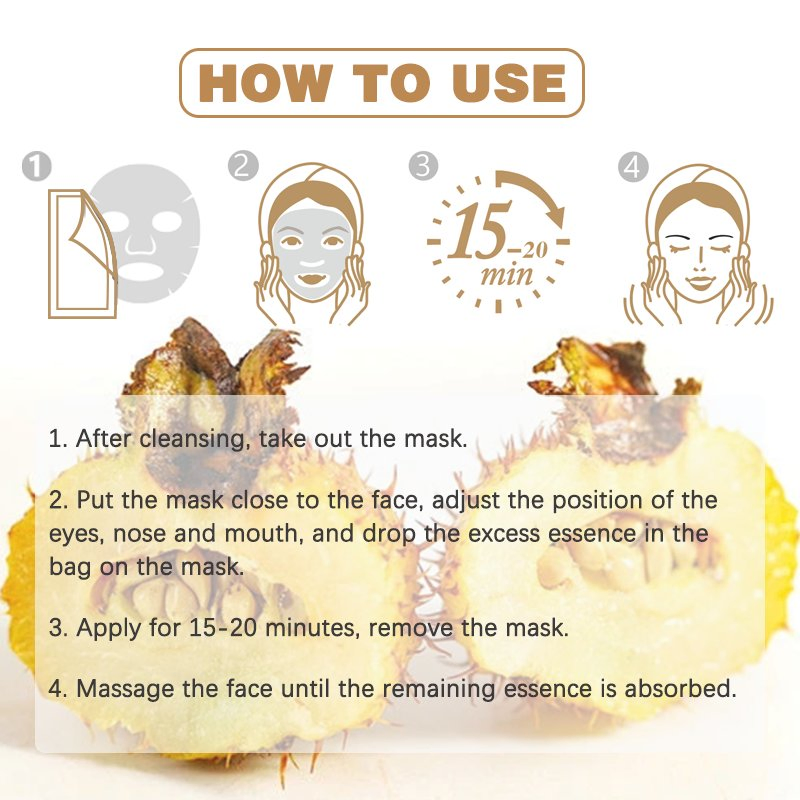 HOW TO USE

1

2

3

15-20 min

4

1. After cleansing, take out the mask.

2. Put the mask close to the face, adjust the position of the eyes, nose and mouth, and drop the excess essence in the bag on the mask.

3. Apply for 15-20 minutes, remove the mask.

4. Massage the face until the remaining essence is absorbed.