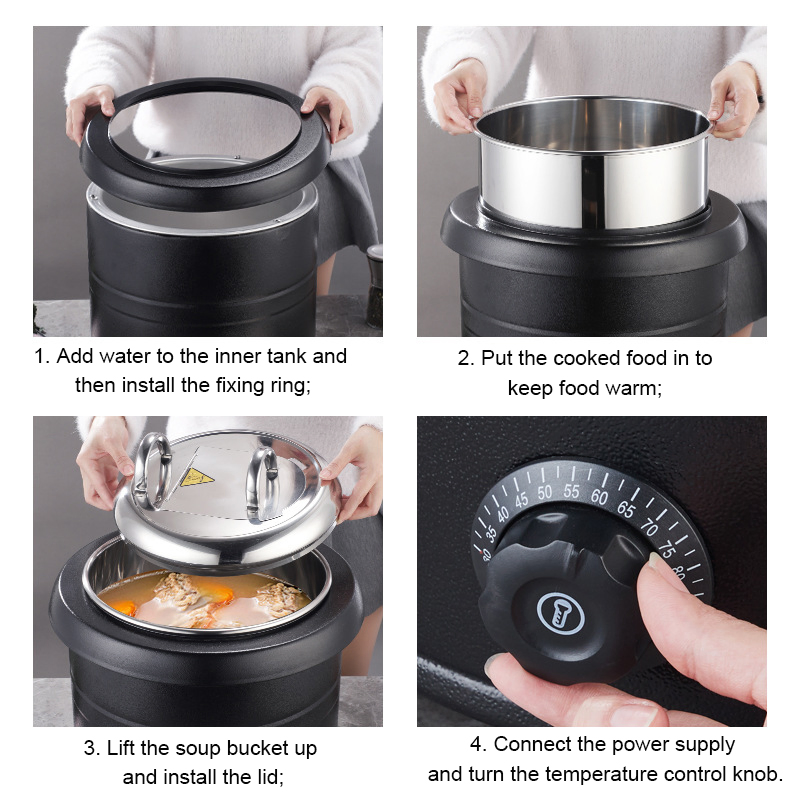 1. Add water to the inner tank and then install the fixing ring;

2. Put the cooked food in to keep food warm;

3. Lift the soup bucket up and install the lid;

30 35 40 45 50 55 60 65 70 75 80

4. Connect the power supply and turn the temperature control knob.