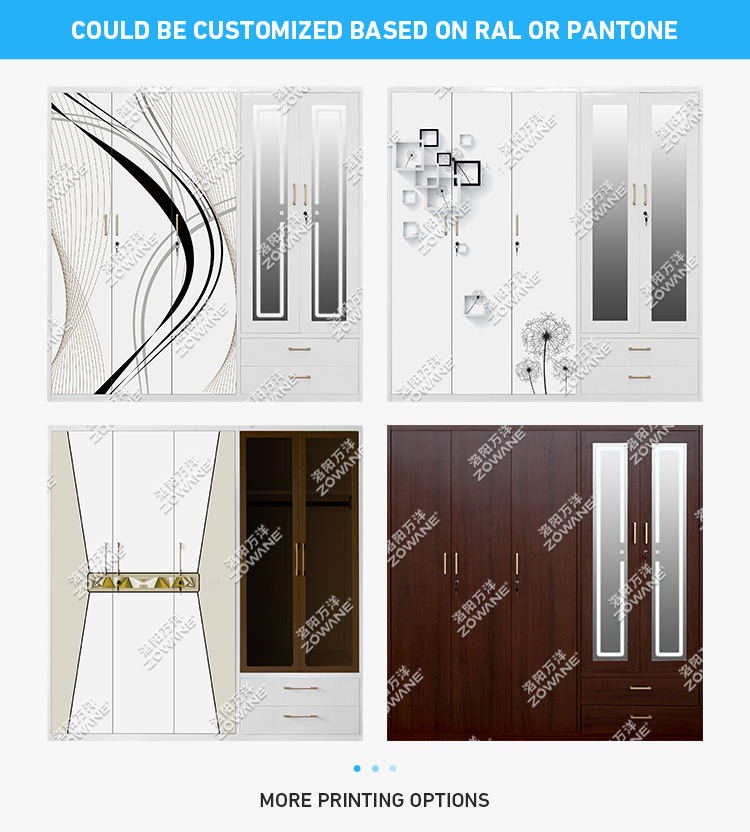 COULD BE CUSTOMIZED BASED ON RAL OR PANTONE

洛阳万洋 ZOWANE

MORE PRINTING OPTIONS