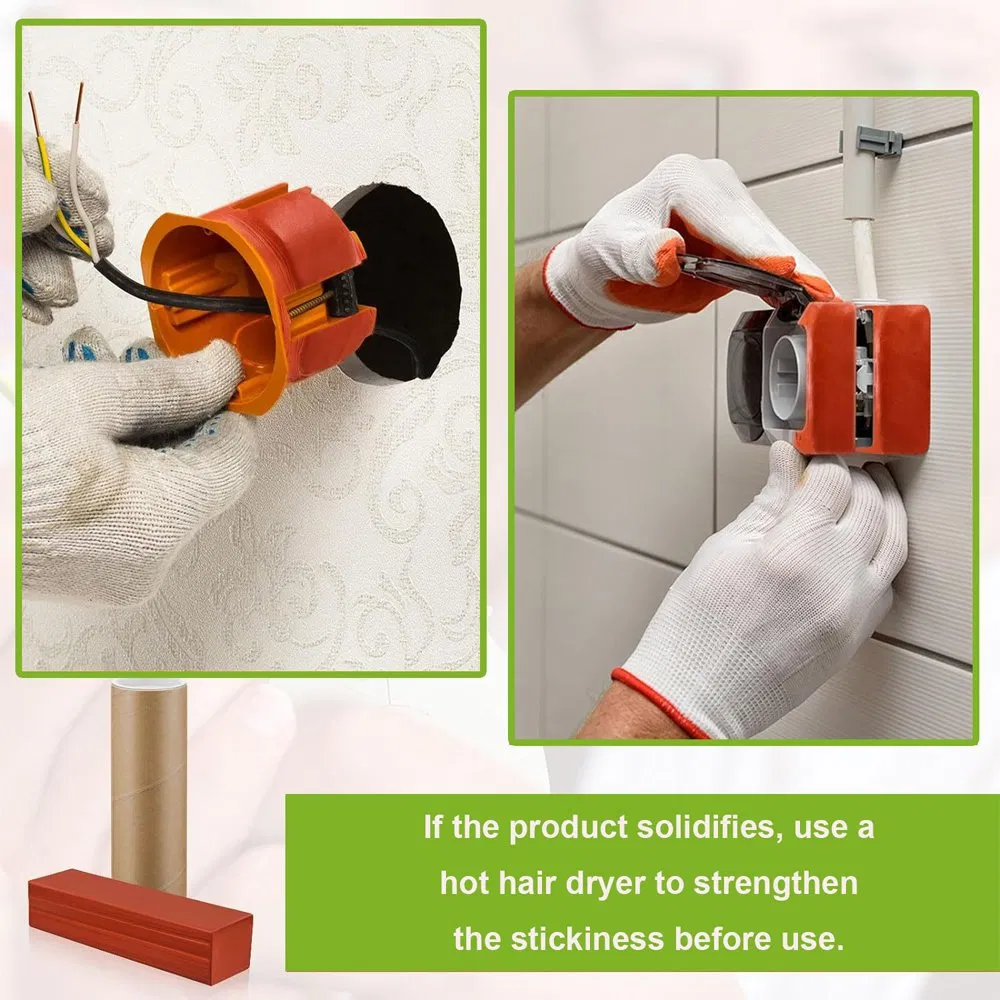 If the product solidifies, use a hot hair dryer to strengthen the stickiness before use.