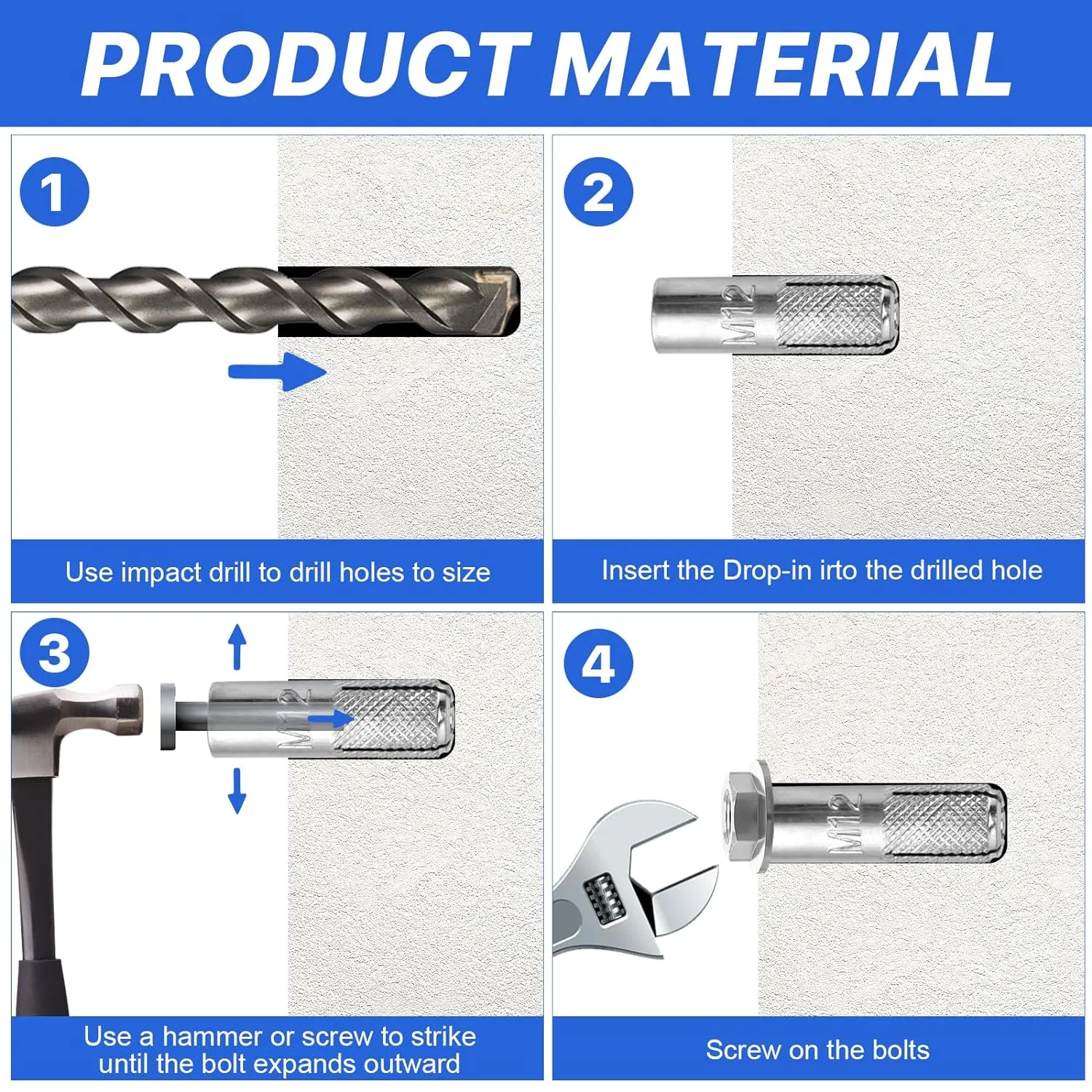 PRODUCT MATERIAL

1

Use impact drill to drill holes to size

2

M12

Insert the Drop-in irto the drilled hole

3

M12

Use a hammer or screw to strike until the bolt expands outward

4

M12

Screw on the bolts