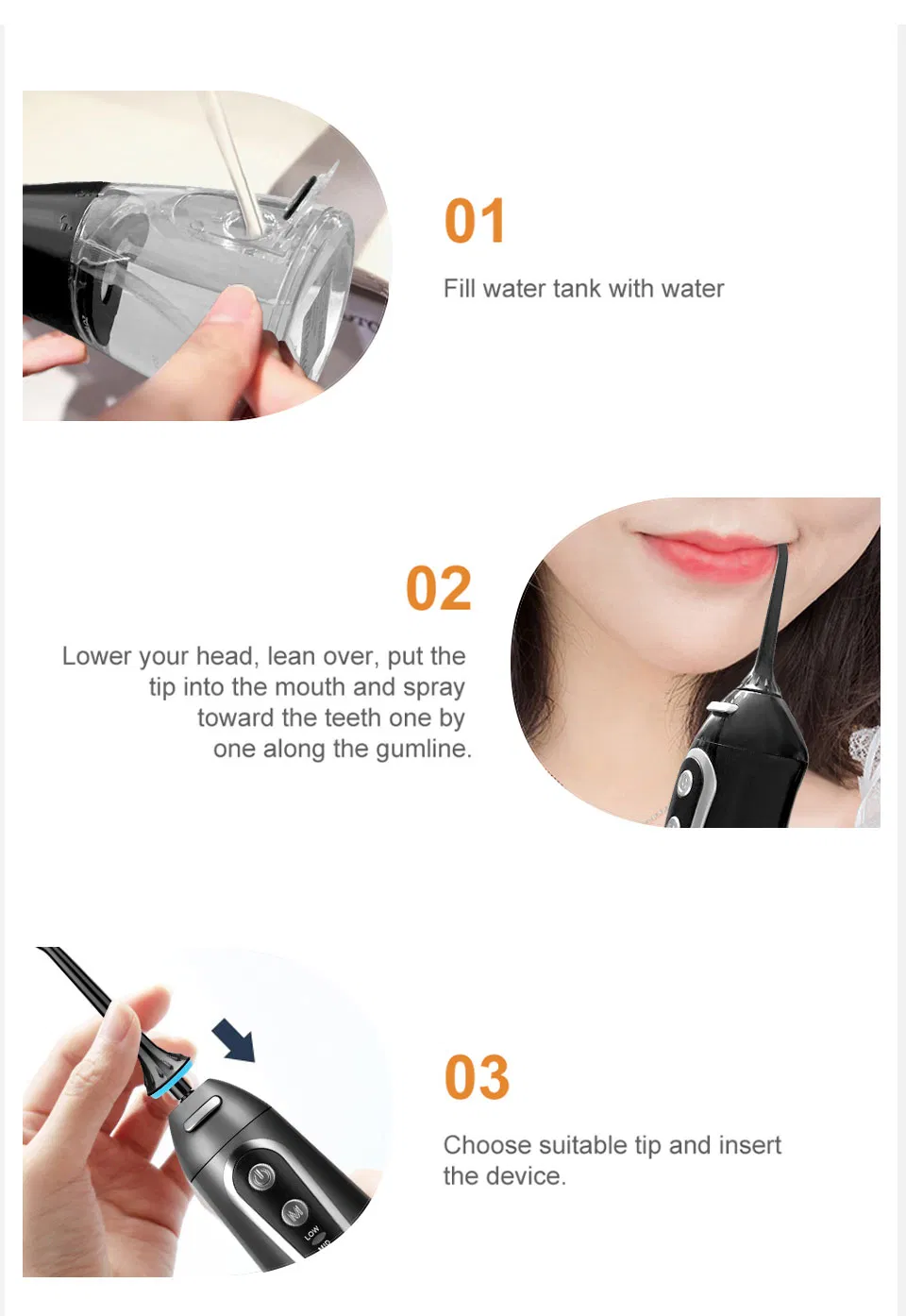 01

Fill water tank with water

02

Lower your head, lean over, put the tip into the mouth and spray toward the teeth one by one along the gumline.

03

Choose suitable tip and insert the device.

M

LOW