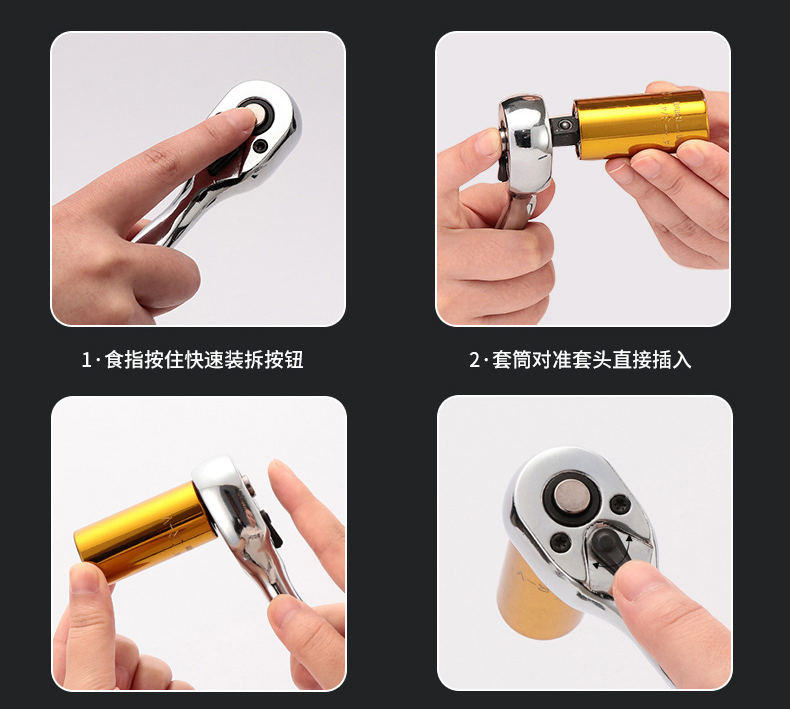 1·食指按住快速装拆按钮

2·套筒对准套头直接插入