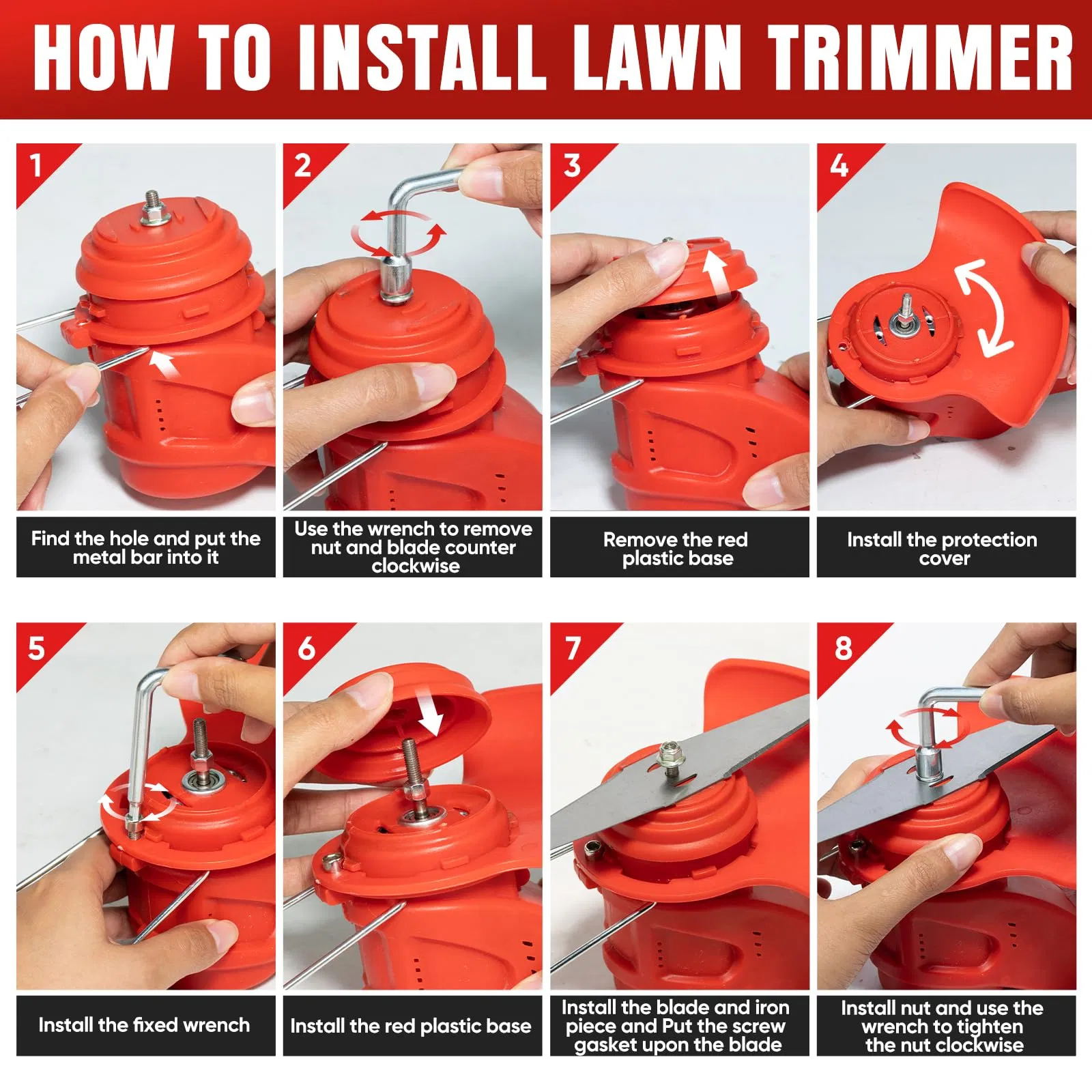 HOW TO INSTALL LAWN TRIMMER

1

Find the hole and put the metal bar into it

2

Use the wrench to remove nut and blade counter clockwise

3

Remove the red plastic base

4

Install the protection cover

5

Install the fixed wrench

6

Install the red plastic base

7

Install the blade and iron piece and Put the screw gasket upon the blade

8

Install nut and use the wrench to tighten the nut clockwise