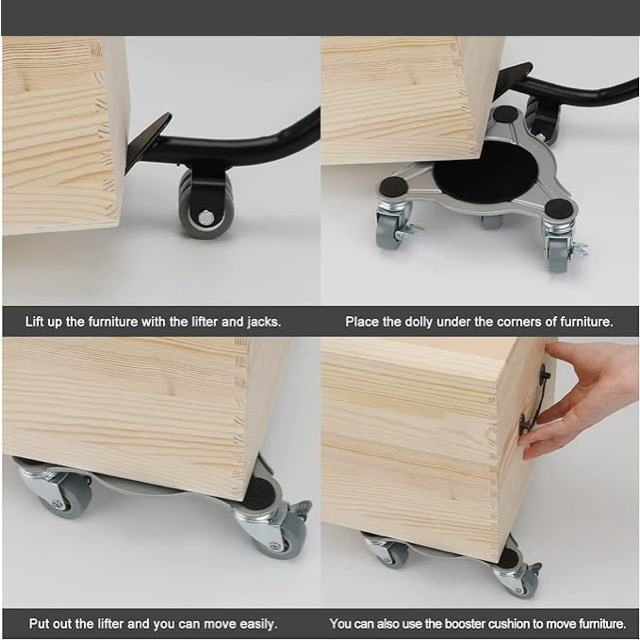 Lift up the furniture with the lifter and jacks.

Place the dolly under the corners of furniture.

Put out the lifter and you can move easily.

You can also use the booster cushion to move furniture.