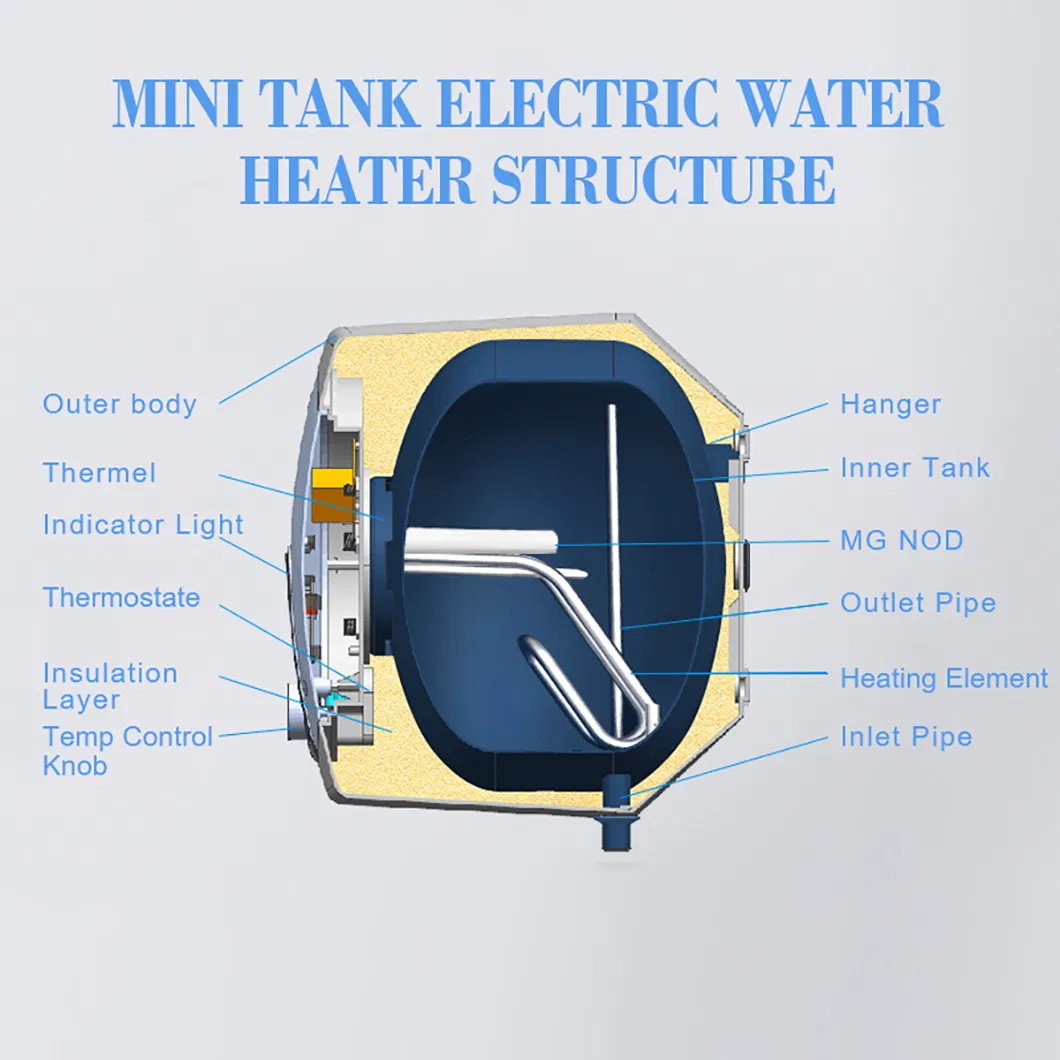 MINI TANK ELECTRIC WATER HEATER STRUCTURE

Outer body
Thermel
Indicator Light
Thermostate
Insulation Layer
Temp Control Knob

Hanger
Inner Tank
MG NOD
Outlet Pipe
Heating Element
Inlet Pipe