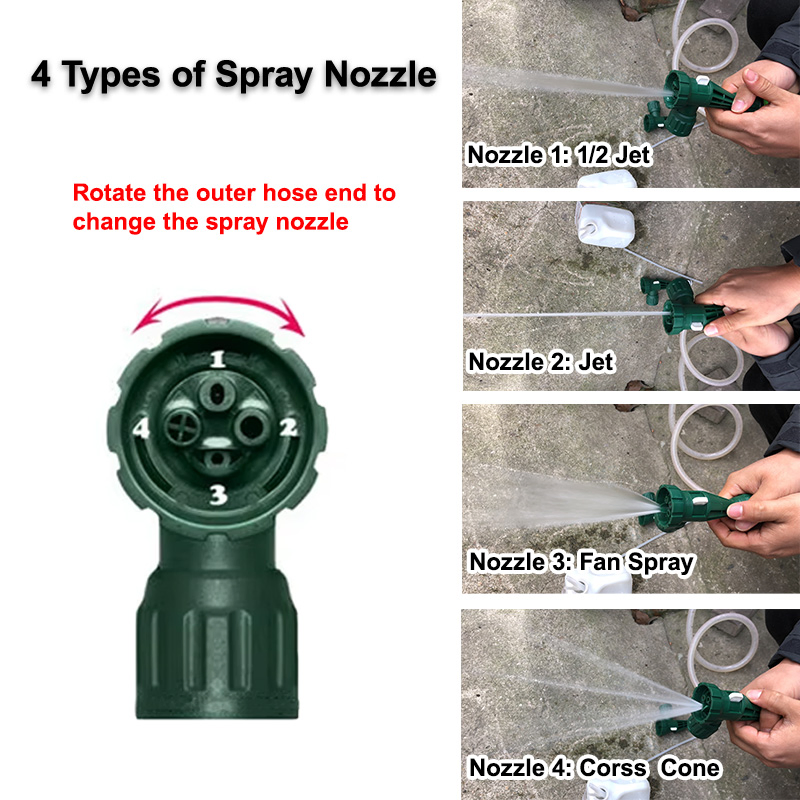 4 Types of Spray Nozzle

Rotate the outer hose end to change the spray nozzle

1
2
3
4

Nozzle 1: 1/2 Jet

Nozzle 2: Jet

Nozzle 3: Fan Spray

Nozzle 4: Corss Cone