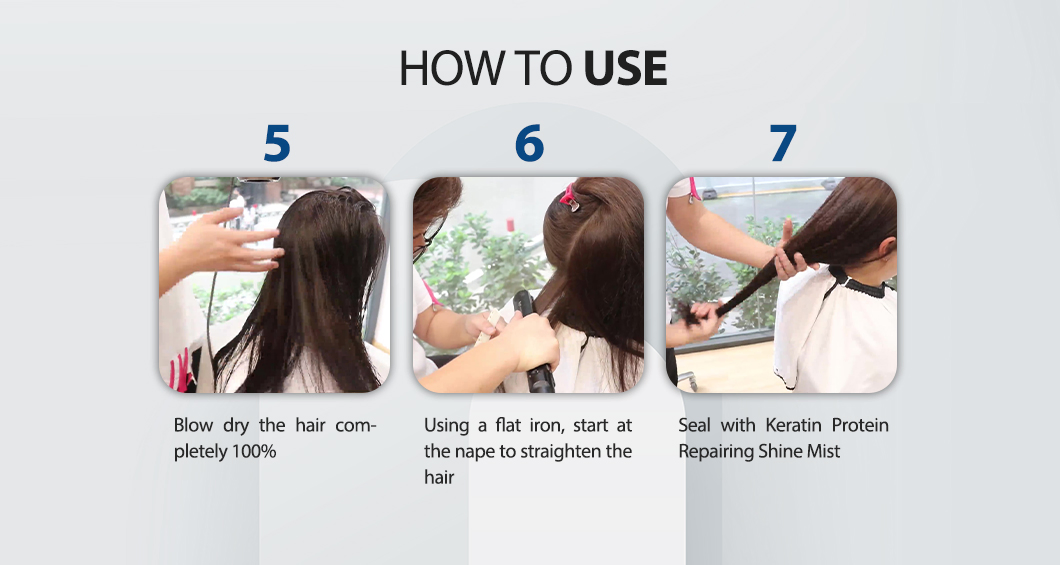 HOW TO USE

5

Blow dry the hair completely 100%

6

Using a flat iron, start at the nape to straighten the hair

7

Seal with Keratin Protein Repairing Shine Mist