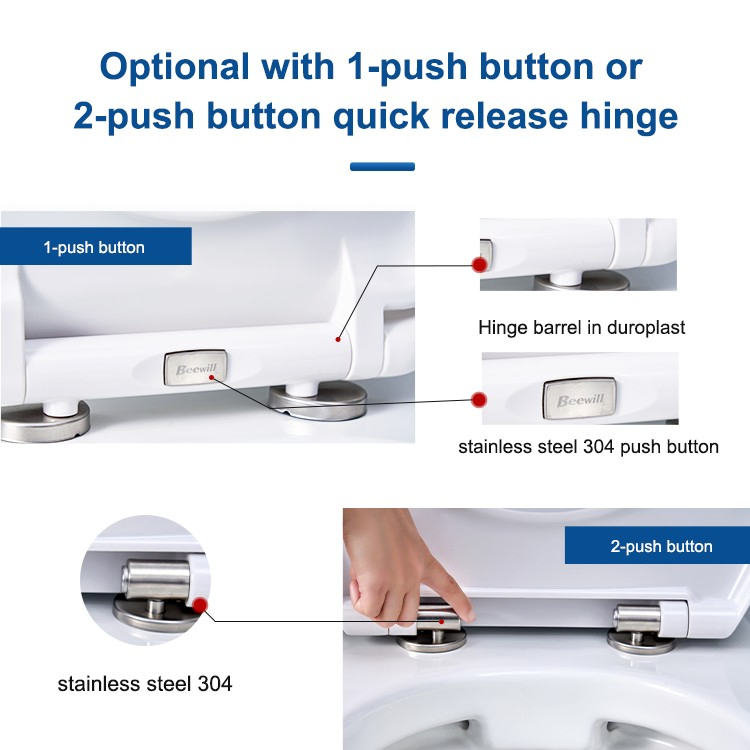 Optional with 1-push button or 2-push button quick release hinge

1-push button

Beewill

Hinge barrel in duroplast

Beewill

stainless steel 304 push button

2-push button

stainless steel 304