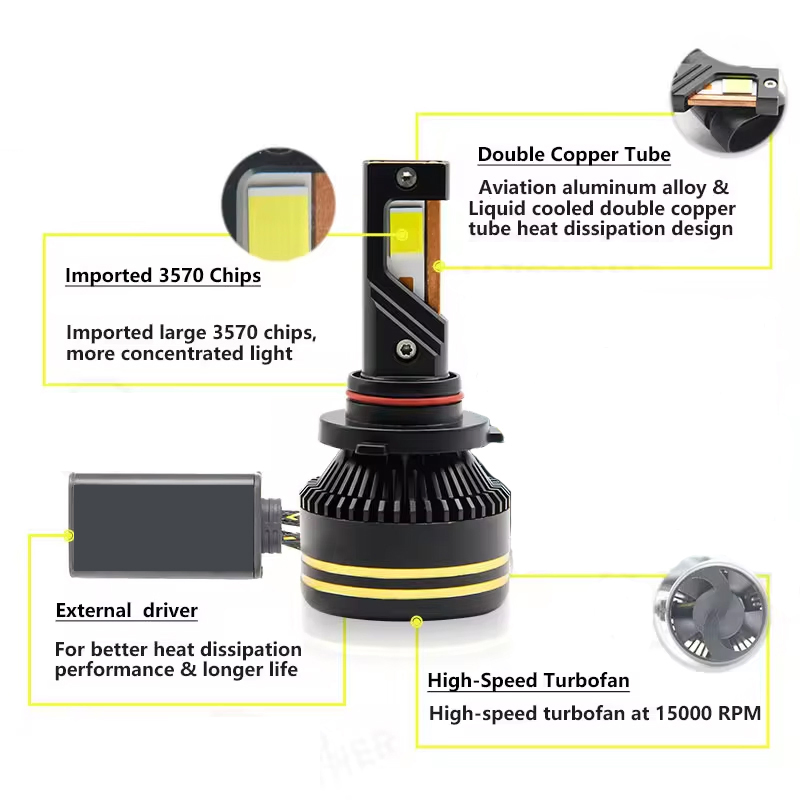 Double Copper Tube

Aviation aluminum alloy & Liquid cooled double copper tube heat dissipation design

Imported 3570 Chips

Imported large 3570 chips, more concentrated light

External driver

For better heat dissipation performance & longer life

High-Speed Turbofan

High-speed turbofan at 15000 RPM