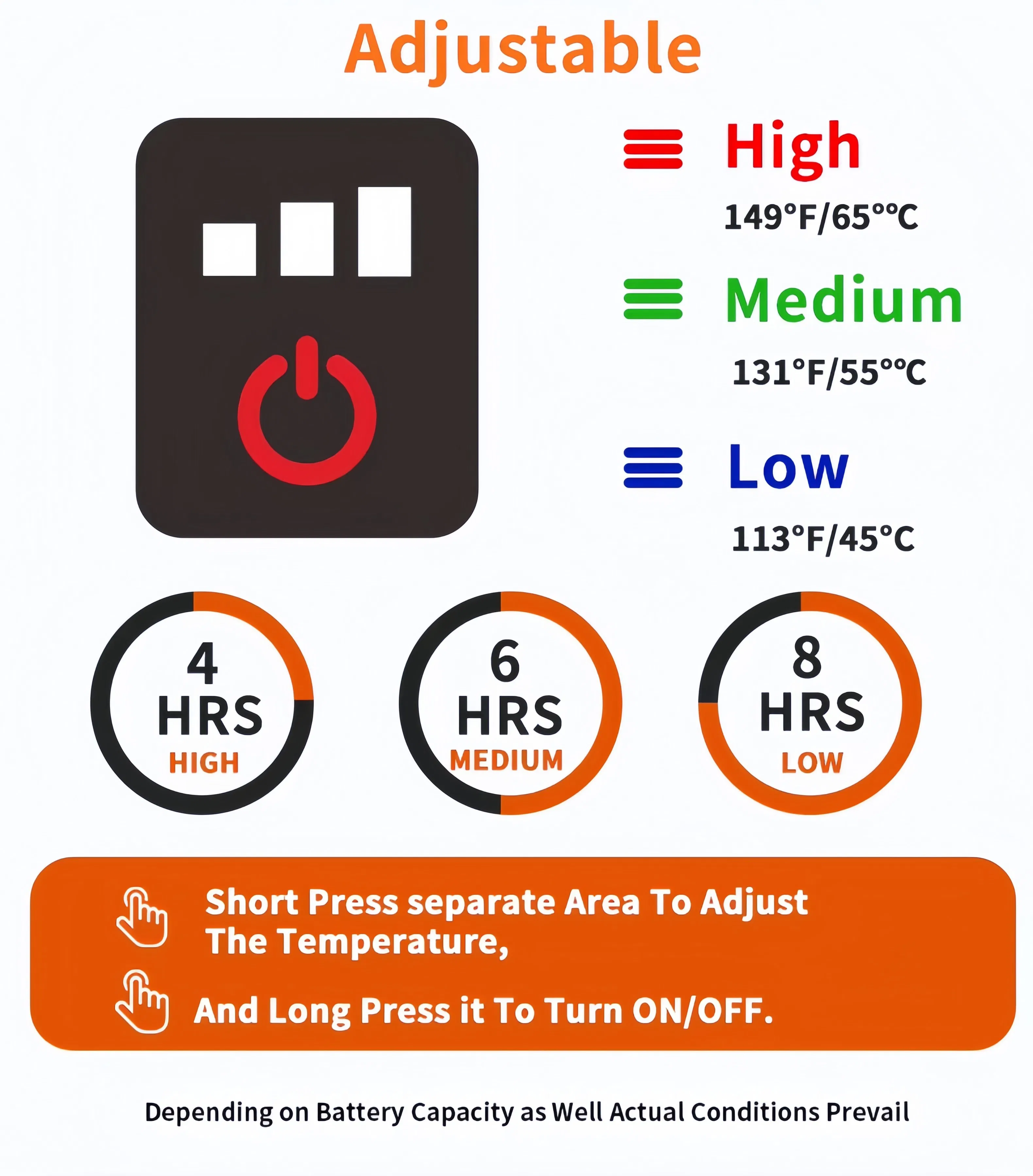 Adjustable

High
149°F/65°°C

Medium
131°F/55°°C

Low
113°F/45°C

4 HRS HIGH

6 HRS MEDIUM

8 HRS LOW

Short Press separate Area To Adjust The Temperature,

And Long Press it To Turn ON/OFF.

Depending on Battery Capacity as Well Actual Conditions Prevail