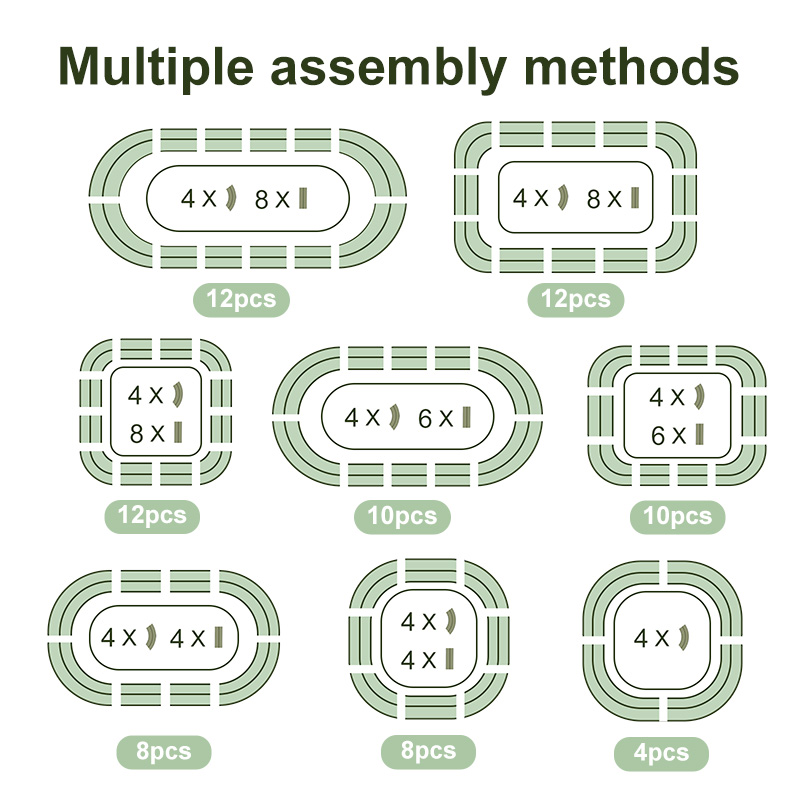 Multiple assembly methods

4 X 8 X
12pcs

4 X 8 X
12pcs

4 X
8 X
12pcs

4 X 6 X
10pcs

4 X
6 X
10pcs

4 X 4 X
8pcs

4 X
4 X
8pcs

4 X
4pcs