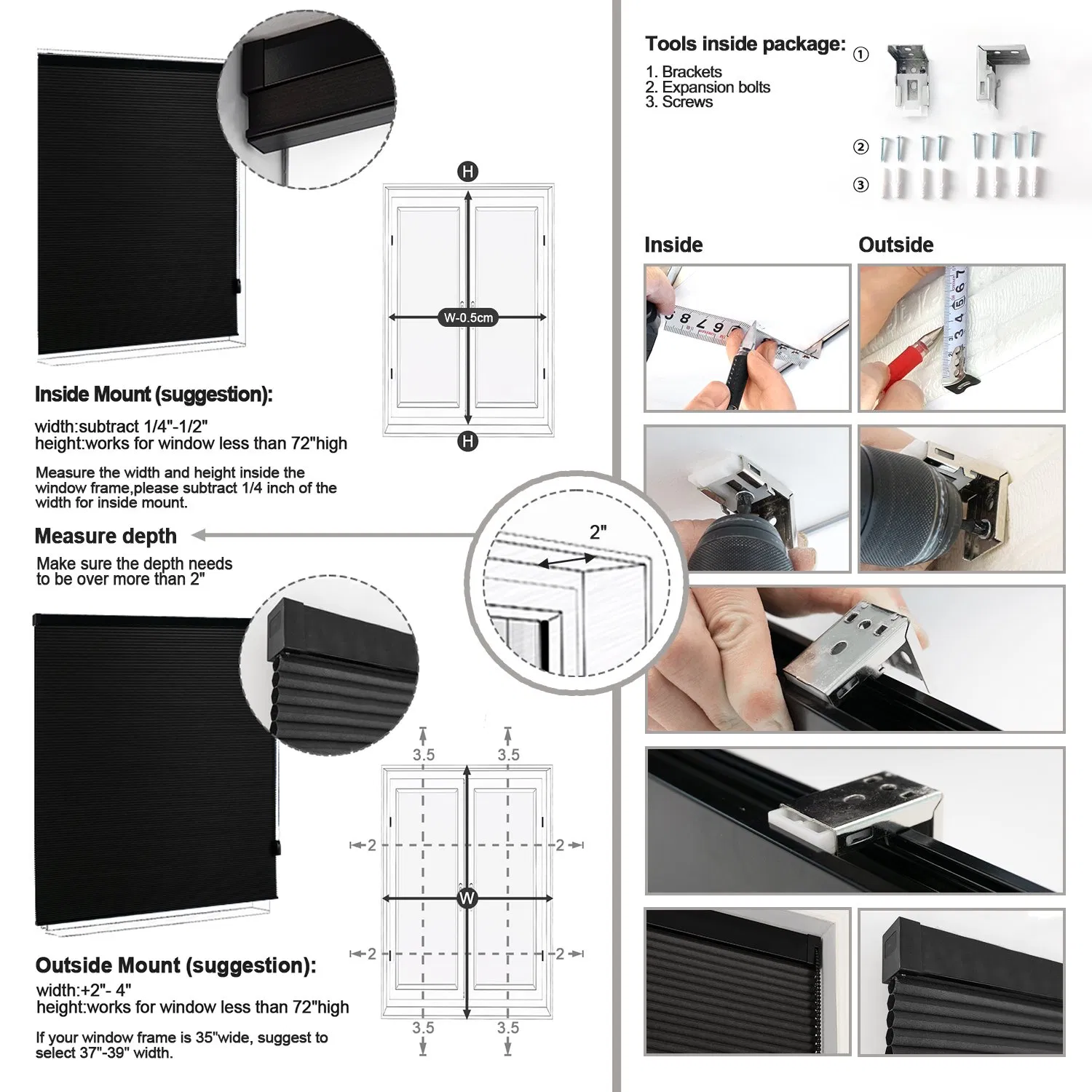 H

W-0.5cm

H

Inside Mount (suggestion):

width:subtract 1/4"-1/2"
height:works for window less than 72"high

Measure the width and height inside the window frame,please subtract 1/4 inch of the width for inside mount.

Measure depth

Make sure the depth needs to be over more than 2"

2"

3.5 3.5

2 2

W

2 2

3.5 3.5

Outside Mount (suggestion):

width:+2"- 4"
height:works for window less than 72"high

If your window frame is 35"wide, suggest to select 37"-39" width.

Tools inside package:

1. Brackets
2. Expansion bolts
3. Screws

①

②

③

Inside

Outside