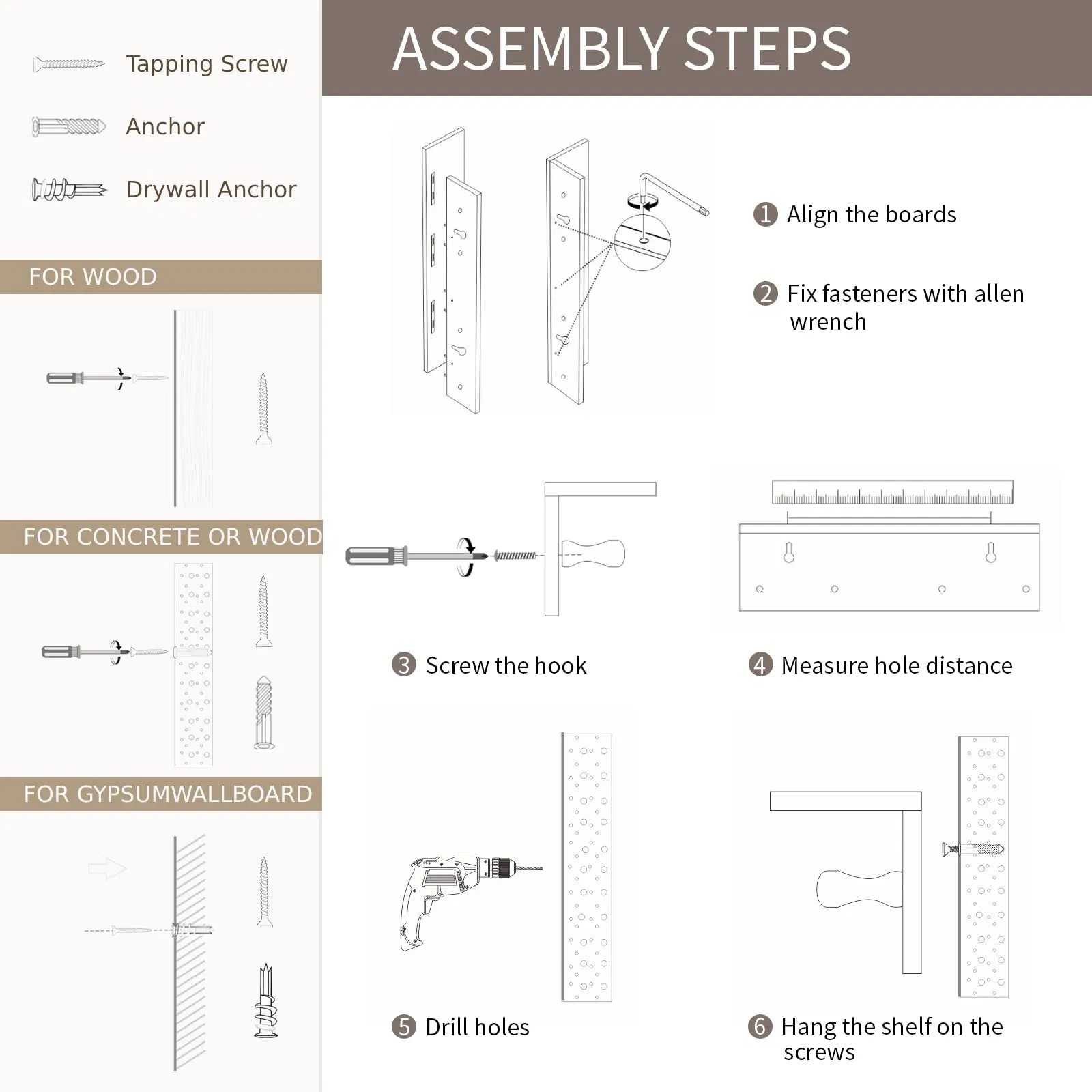 Tapping Screw

Anchor

Drywall Anchor

FOR WOOD

FOR CONCRETE OR WOOD

FOR GYPSUMWALLBOARD

ASSEMBLY STEPS

1 Align the boards

2 Fix fasteners with allen wrench

3 Screw the hook

4 Measure hole distance

5 Drill holes

6 Hang the shelf on the screws