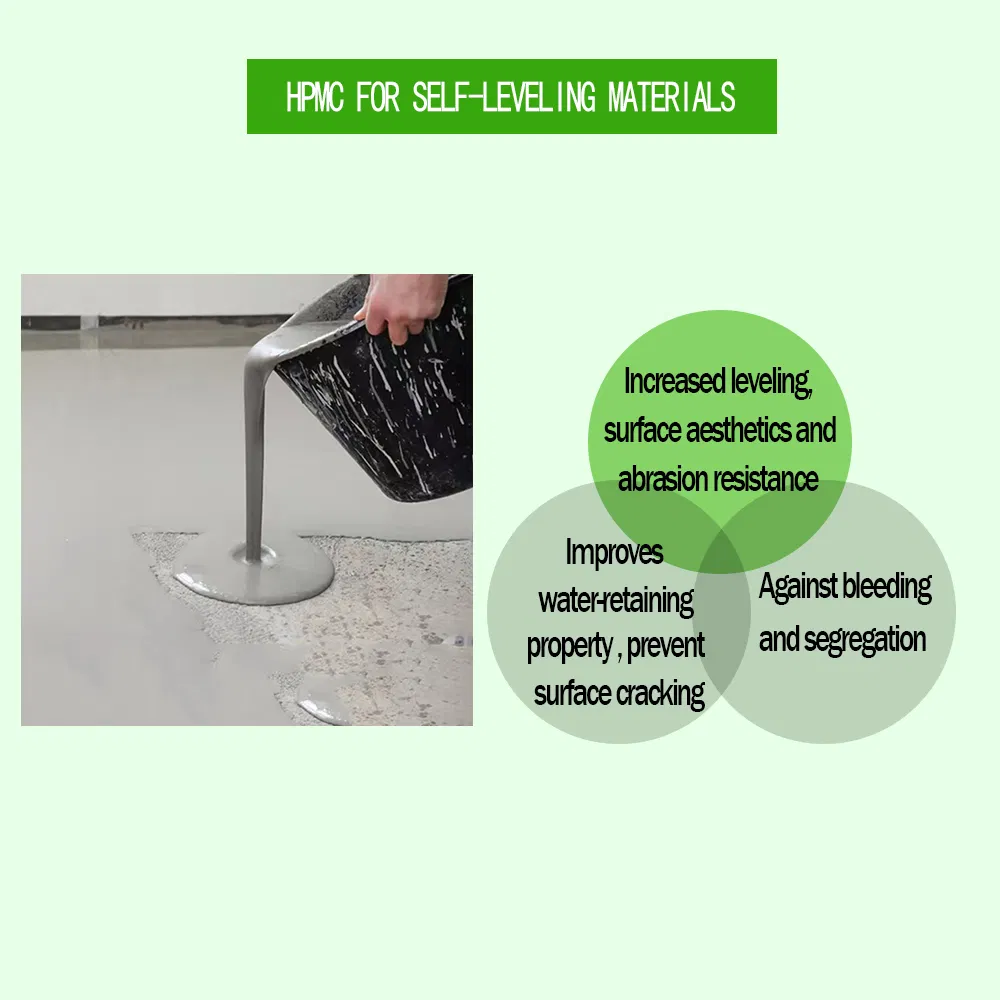 HPMC FOR SELF-LEVELING MATERIALS

Increased leveling, surface aesthetics and abrasion resistance

Improves water-retaining property , prevent surface cracking

Against bleeding and segregation