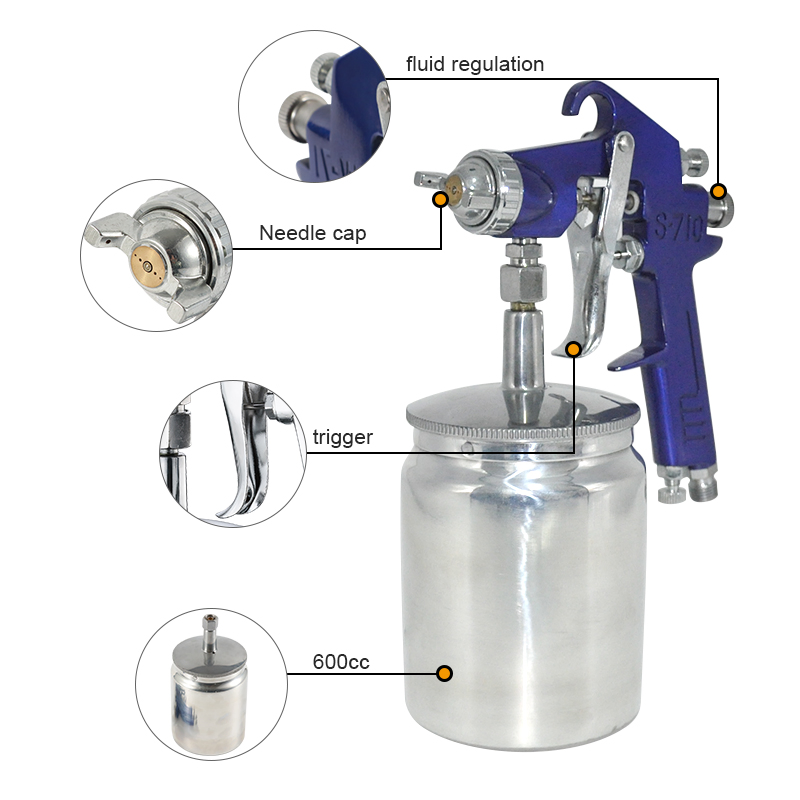 fluid regulation

Needle cap

S-710

trigger

600cc