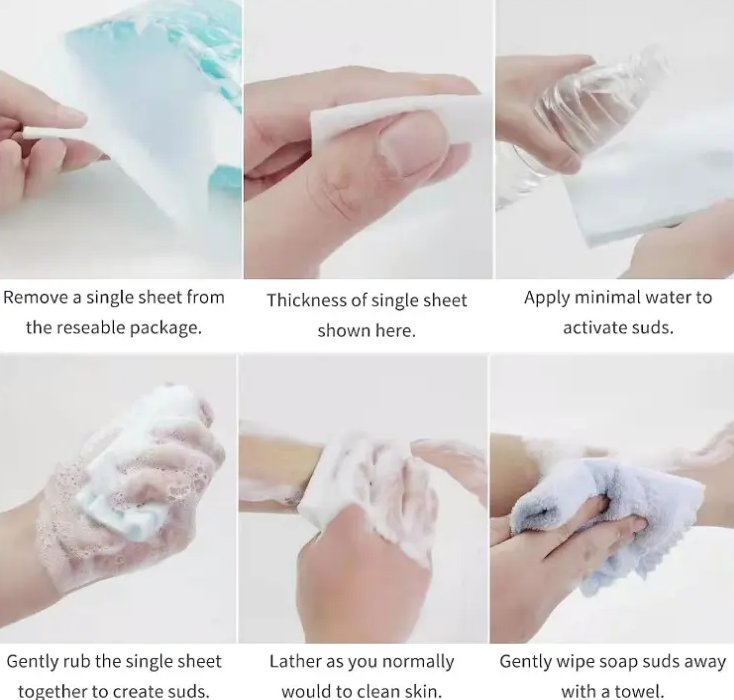 Remove a single sheet from the reseable package.

Thickness of single sheet shown here.

Apply minimal water to activate suds.

Gently rub the single sheet together to create suds.

Lather as you normally would to clean skin.

Gently wipe soap suds away with a towel.