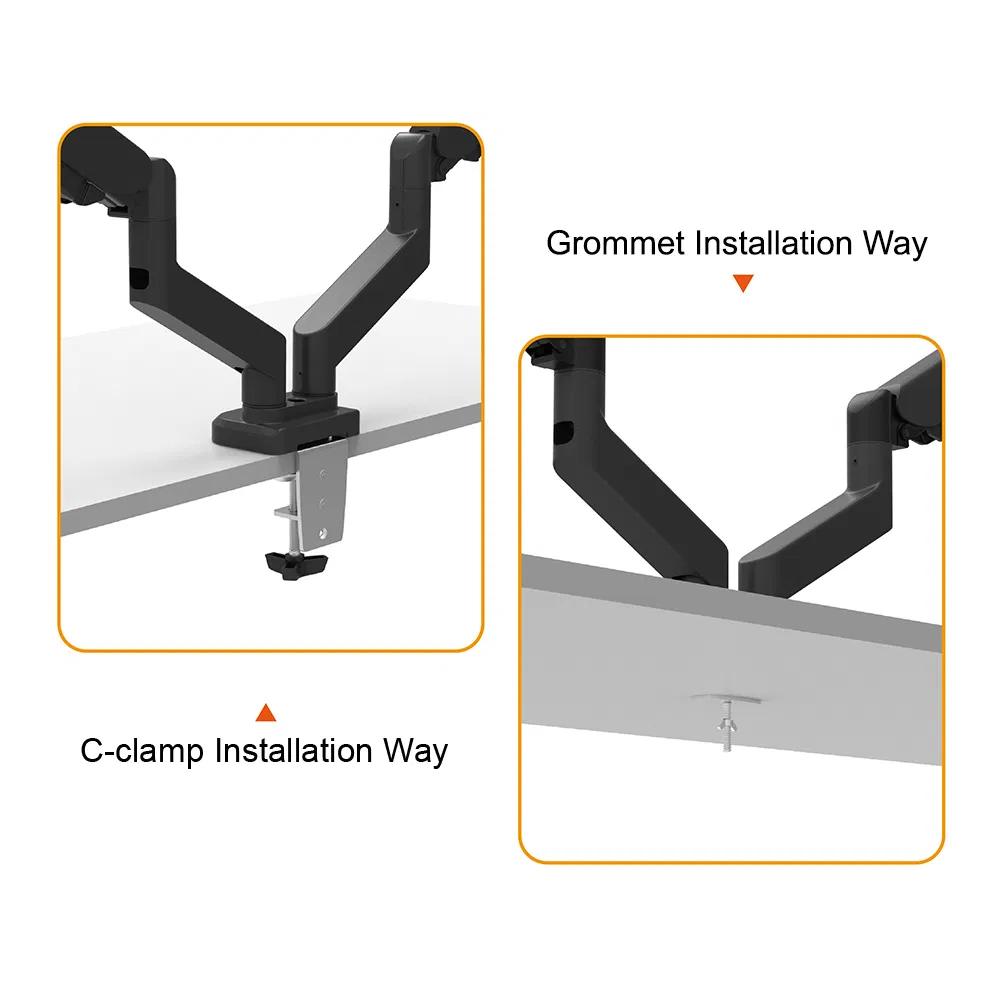 Grommet Installation Way

C-clamp Installation Way