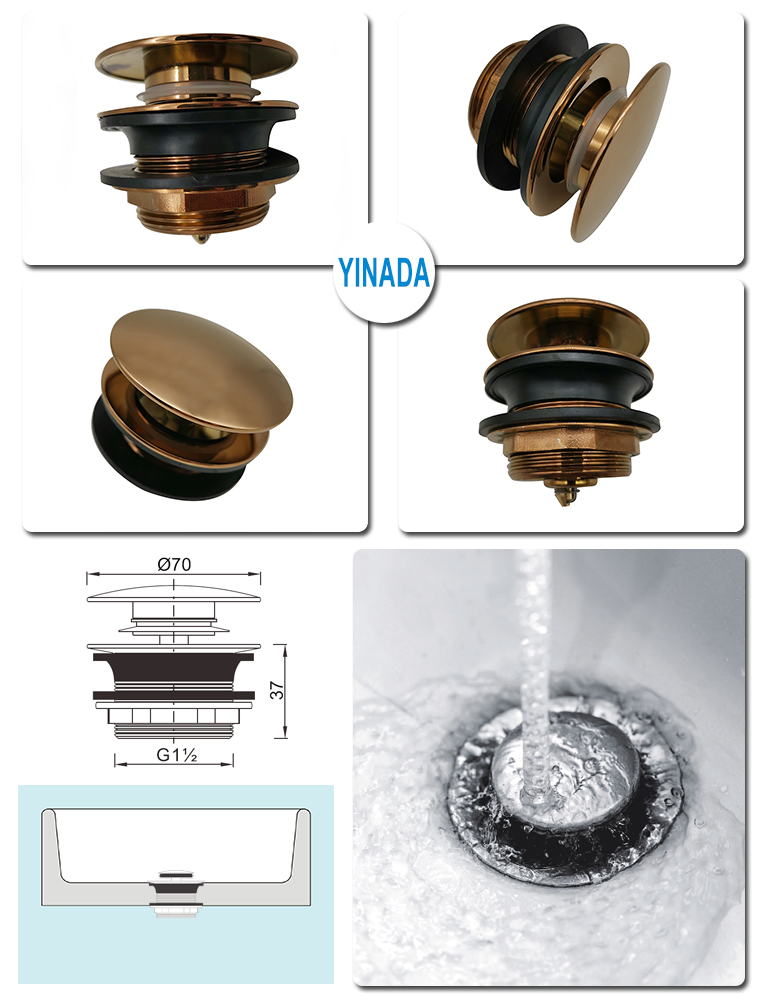 YINADA

Ø70

37

G1½