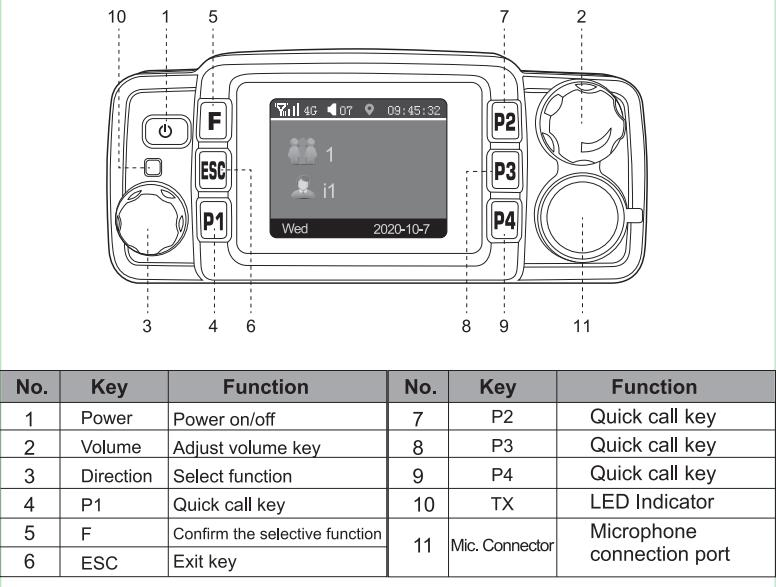 10 1 5 7 2

F
ESC
P1
P2
P3
P4

4G 07 09:45:32
1
i1
Wed 2020-10-7

3 4 6 8 9 11

| No. | Key | Function |
|---|---|---|
| 1 | Power | Power on/off |
| 2 | Volume | Adjust volume key |
| 3 | Direction | Select function |
| 4 | P1 | Quick call key |
| 5 | F | Confirm the selective function |
| 6 | ESC | Exit key |

| No. | Key | Function |
|---|---|---|
| 7 | P2 | Quick call key |
| 8 | P3 | Quick call key |
| 9 | P4 | Quick call key |
| 10 | TX | LED Indicator |
| 11 | Mic. Connector | Microphone connection port |